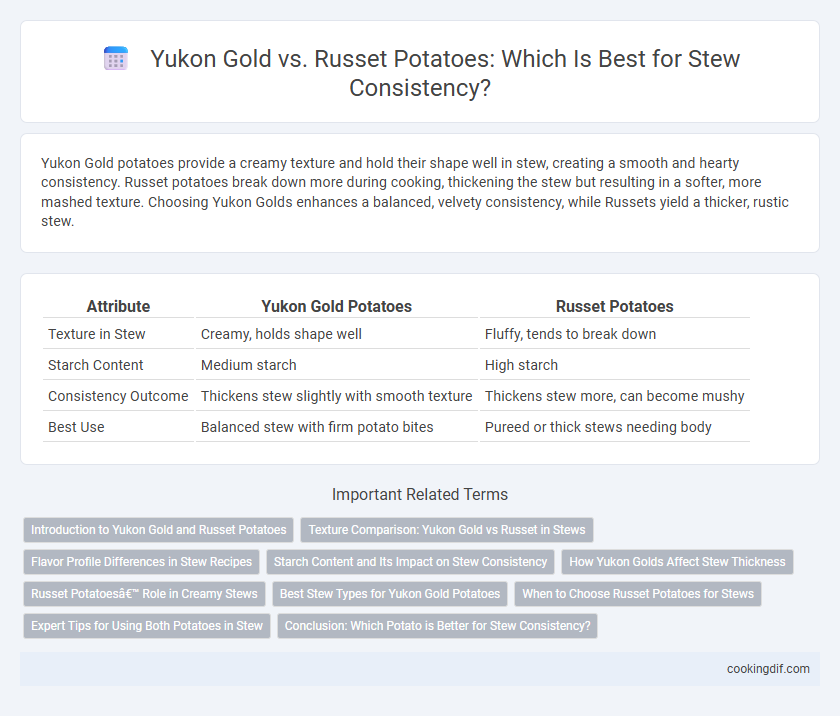 Yukon Gold vs. Russet Potatoes: Which Is Best for Stew Consistency?

Yukon Gold potatoes provide a creamy texture and hold their shape well in stew, creating a smooth and hearty consistency. Russet potatoes break down more during cooking, thickening the stew but resulting in a softer, more mashed texture. Choosing Yukon Golds enhances a balanced, velvety consistency, while Russets yield a thicker, rustic stew.

| Attribute | Yukon Gold Potatoes | Russet Potatoes |
|---|---|---|
| Texture in Stew | Creamy, holds shape well | Fluffy, tends to break down |
| Starch Content | Medium starch | High starch |
| Consistency Outcome | Thickens stew slightly with smooth texture | Thickens stew more, can become mushy |
| Best Use | Balanced stew with firm potato bites | Pureed or thick stews needing body |

Important Related Terms

Introduction to Yukon Gold and Russet Potatoes
Texture Comparison: Yukon Gold vs Russet in Stews
Flavor Profile Differences in Stew Recipes
Starch Content and Its Impact on Stew Consistency
How Yukon Golds Affect Stew Thickness
Russet Potatoesâ€™ Role in Creamy Stews
Best Stew Types for Yukon Gold Potatoes
When to Choose Russet Potatoes for Stews
Expert Tips for Using Both Potatoes in Stew
Conclusion: Which Potato is Better for Stew Consistency?

cookingdif.com