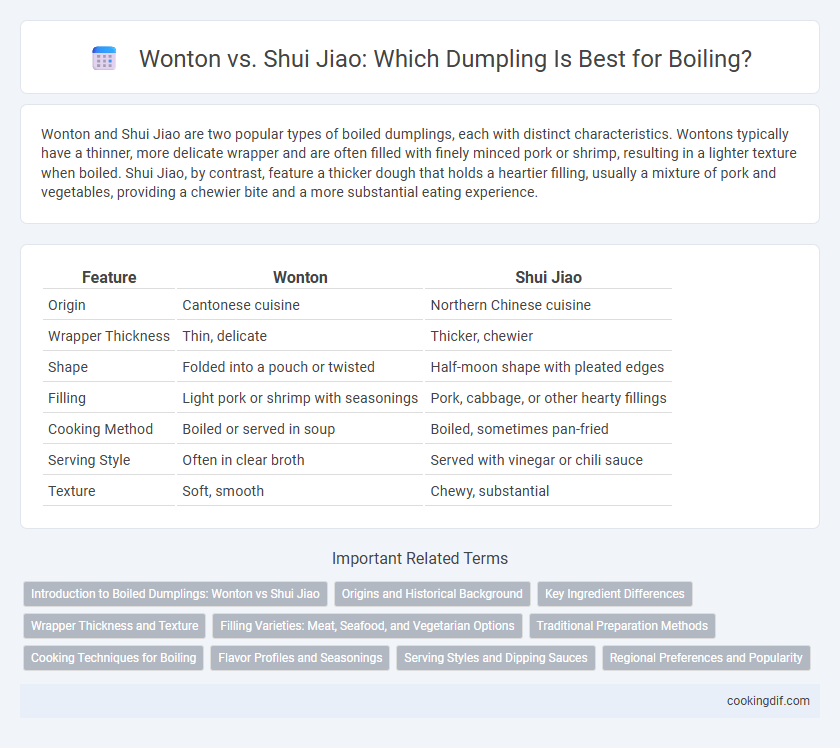 Wonton vs. Shui Jiao: Which Dumpling Is Best for Boiling?

Wonton and Shui Jiao are two popular types of boiled dumplings, each with distinct characteristics. Wontons typically have a thinner, more delicate wrapper and are often filled with finely minced pork or shrimp, resulting in a lighter texture when boiled. Shui Jiao, by contrast, feature a thicker dough that holds a heartier filling, usually a mixture of pork and vegetables, providing a chewier bite and a more substantial eating experience.

| Feature | Wonton | Shui Jiao |
|---|---|---|
| Origin | Cantonese cuisine | Northern Chinese cuisine |
| Wrapper Thickness | Thin, delicate | Thicker, chewier |
| Shape | Folded into a pouch or twisted | Half-moon shape with pleated edges |
| Filling | Light pork or shrimp with seasonings | Pork, cabbage, or other hearty fillings |
| Cooking Method | Boiled or served in soup | Boiled, sometimes pan-fried |
| Serving Style | Often in clear broth | Served with vinegar or chili sauce |
| Texture | Soft, smooth | Chewy, substantial |

Important Related Terms

Introduction to Boiled Dumplings: Wonton vs Shui Jiao
Origins and Historical Background
Key Ingredient Differences
Wrapper Thickness and Texture
Filling Varieties: Meat, Seafood, and Vegetarian Options
Traditional Preparation Methods
Cooking Techniques for Boiling
Flavor Profiles and Seasonings
Serving Styles and Dipping Sauces
Regional Preferences and Popularity

cookingdif.com