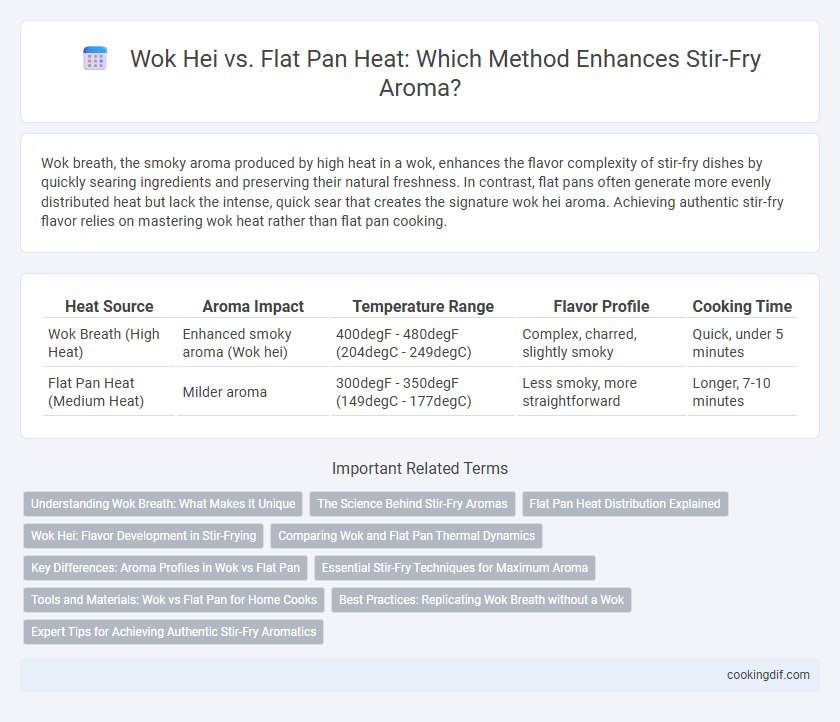 Wok Hei vs. Flat Pan Heat: Which Method Enhances Stir-Fry Aroma?

Wok breath, the smoky aroma produced by high heat in a wok, enhances the flavor complexity of stir-fry dishes by quickly searing ingredients and preserving their natural freshness. In contrast, flat pans often generate more evenly distributed heat but lack the intense, quick sear that creates the signature wok hei aroma. Achieving authentic stir-fry flavor relies on mastering wok heat rather than flat pan cooking.

| Heat Source | Aroma Impact | Temperature Range | Flavor Profile | Cooking Time |
|---|---|---|---|---|
| Wok Breath (High Heat) | Enhanced smoky aroma (Wok hei) | 400degF - 480degF (204degC - 249degC) | Complex, charred, slightly smoky | Quick, under 5 minutes |
| Flat Pan Heat (Medium Heat) | Milder aroma | 300degF - 350degF (149degC - 177degC) | Less smoky, more straightforward | Longer, 7-10 minutes |

Important Related Terms

Understanding Wok Breath: What Makes It Unique
The Science Behind Stir-Fry Aromas
Flat Pan Heat Distribution Explained
Wok Hei: Flavor Development in Stir-Frying
Comparing Wok and Flat Pan Thermal Dynamics
Key Differences: Aroma Profiles in Wok vs Flat Pan
Essential Stir-Fry Techniques for Maximum Aroma
Tools and Materials: Wok vs Flat Pan for Home Cooks
Best Practices: Replicating Wok Breath without a Wok
Expert Tips for Achieving Authentic Stir-Fry Aromatics

cookingdif.com