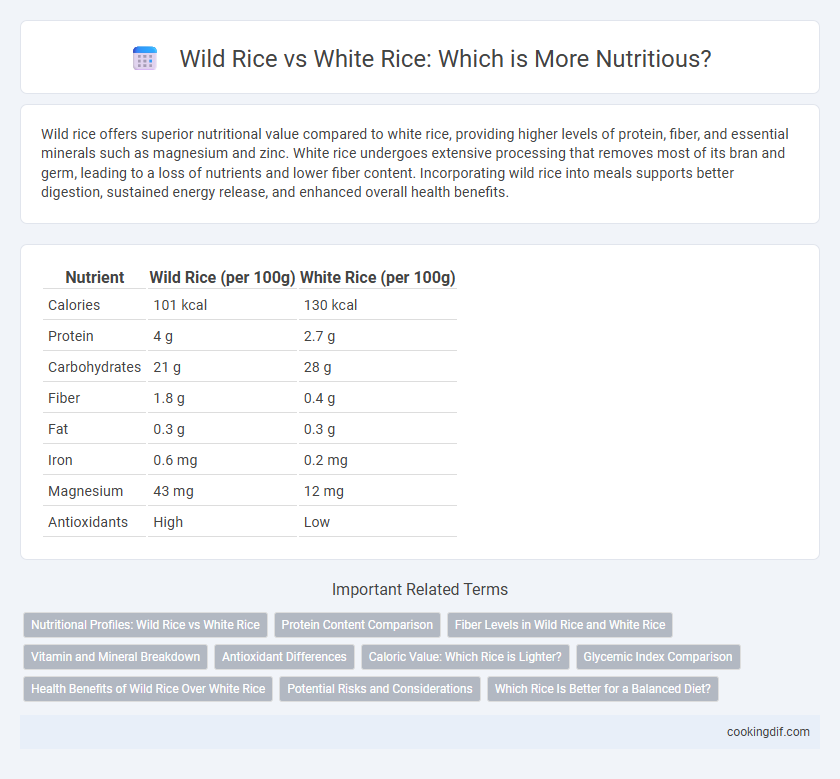 Wild Rice vs White Rice: Which is More Nutritious?

Wild rice offers superior nutritional value compared to white rice, providing higher levels of protein, fiber, and essential minerals such as magnesium and zinc. White rice undergoes extensive processing that removes most of its bran and germ, leading to a loss of nutrients and lower fiber content. Incorporating wild rice into meals supports better digestion, sustained energy release, and enhanced overall health benefits.

| Nutrient | Wild Rice (per 100g) | White Rice (per 100g) |
|---|---|---|
| Calories | 101 kcal | 130 kcal |
| Protein | 4 g | 2.7 g |
| Carbohydrates | 21 g | 28 g |
| Fiber | 1.8 g | 0.4 g |
| Fat | 0.3 g | 0.3 g |
| Iron | 0.6 mg | 0.2 mg |
| Magnesium | 43 mg | 12 mg |
| Antioxidants | High | Low |

Important Related Terms

Nutritional Profiles: Wild Rice vs White Rice
Protein Content Comparison
Fiber Levels in Wild Rice and White Rice
Vitamin and Mineral Breakdown
Antioxidant Differences
Caloric Value: Which Rice is Lighter?
Glycemic Index Comparison
Health Benefits of Wild Rice Over White Rice
Potential Risks and Considerations
Which Rice Is Better for a Balanced Diet?

cookingdif.com