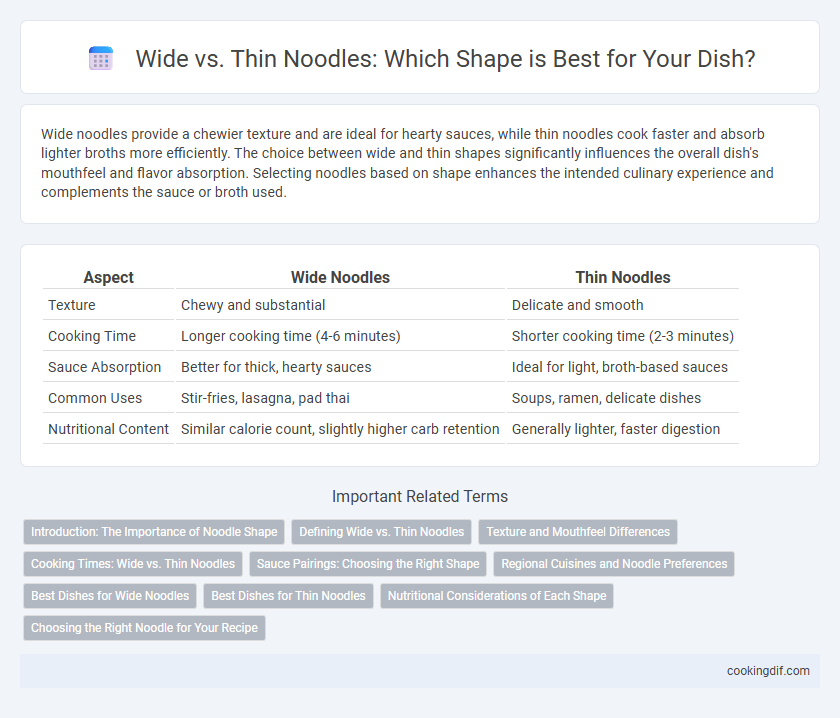 Wide vs. Thin Noodles: Which Shape is Best for Your Dish?

Wide noodles provide a chewier texture and are ideal for hearty sauces, while thin noodles cook faster and absorb lighter broths more efficiently. The choice between wide and thin shapes significantly influences the overall dish's mouthfeel and flavor absorption. Selecting noodles based on shape enhances the intended culinary experience and complements the sauce or broth used.

| Aspect | Wide Noodles | Thin Noodles |
|---|---|---|
| Texture | Chewy and substantial | Delicate and smooth |
| Cooking Time | Longer cooking time (4-6 minutes) | Shorter cooking time (2-3 minutes) |
| Sauce Absorption | Better for thick, hearty sauces | Ideal for light, broth-based sauces |
| Common Uses | Stir-fries, lasagna, pad thai | Soups, ramen, delicate dishes |
| Nutritional Content | Similar calorie count, slightly higher carb retention | Generally lighter, faster digestion |

Important Related Terms

Introduction: The Importance of Noodle Shape
Defining Wide vs. Thin Noodles
Texture and Mouthfeel Differences
Cooking Times: Wide vs. Thin Noodles
Sauce Pairings: Choosing the Right Shape
Regional Cuisines and Noodle Preferences
Best Dishes for Wide Noodles
Best Dishes for Thin Noodles
Nutritional Considerations of Each Shape
Choosing the Right Noodle for Your Recipe

cookingdif.com