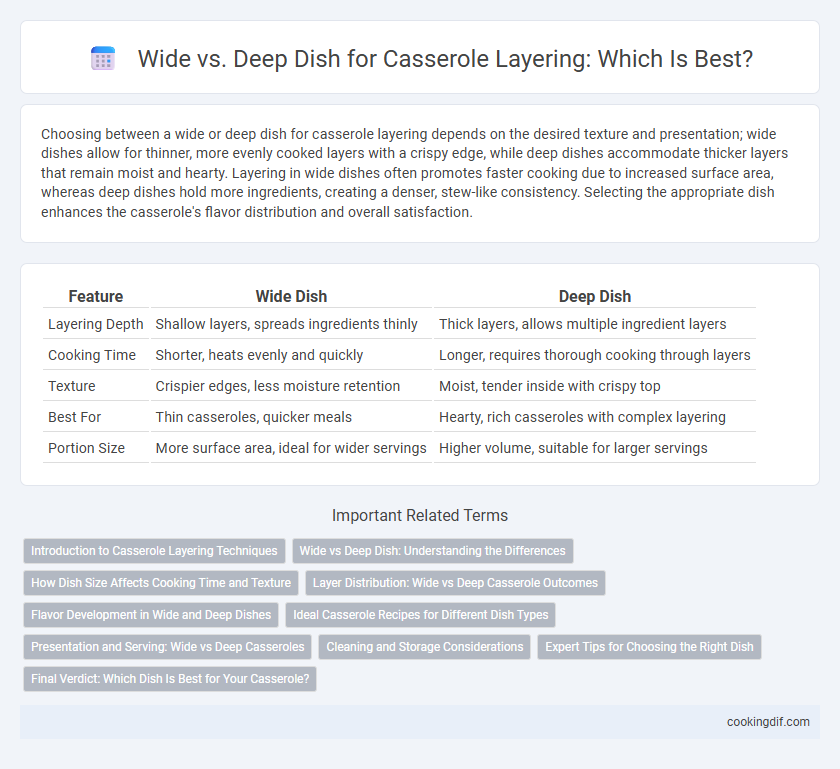 Wide vs. Deep Dish for Casserole Layering: Which Is Best?

Choosing between a wide or deep dish for casserole layering depends on the desired texture and presentation; wide dishes allow for thinner, more evenly cooked layers with a crispy edge, while deep dishes accommodate thicker layers that remain moist and hearty. Layering in wide dishes often promotes faster cooking due to increased surface area, whereas deep dishes hold more ingredients, creating a denser, stew-like consistency. Selecting the appropriate dish enhances the casserole's flavor distribution and overall satisfaction.

| Feature | Wide Dish | Deep Dish |
|---|---|---|
| Layering Depth | Shallow layers, spreads ingredients thinly | Thick layers, allows multiple ingredient layers |
| Cooking Time | Shorter, heats evenly and quickly | Longer, requires thorough cooking through layers |
| Texture | Crispier edges, less moisture retention | Moist, tender inside with crispy top |
| Best For | Thin casseroles, quicker meals | Hearty, rich casseroles with complex layering |
| Portion Size | More surface area, ideal for wider servings | Higher volume, suitable for larger servings |

Important Related Terms

Introduction to Casserole Layering Techniques
Wide vs Deep Dish: Understanding the Differences
How Dish Size Affects Cooking Time and Texture
Layer Distribution: Wide vs Deep Casserole Outcomes
Flavor Development in Wide and Deep Dishes
Ideal Casserole Recipes for Different Dish Types
Presentation and Serving: Wide vs Deep Casseroles
Cleaning and Storage Considerations
Expert Tips for Choosing the Right Dish
Final Verdict: Which Dish Is Best for Your Casserole?

cookingdif.com