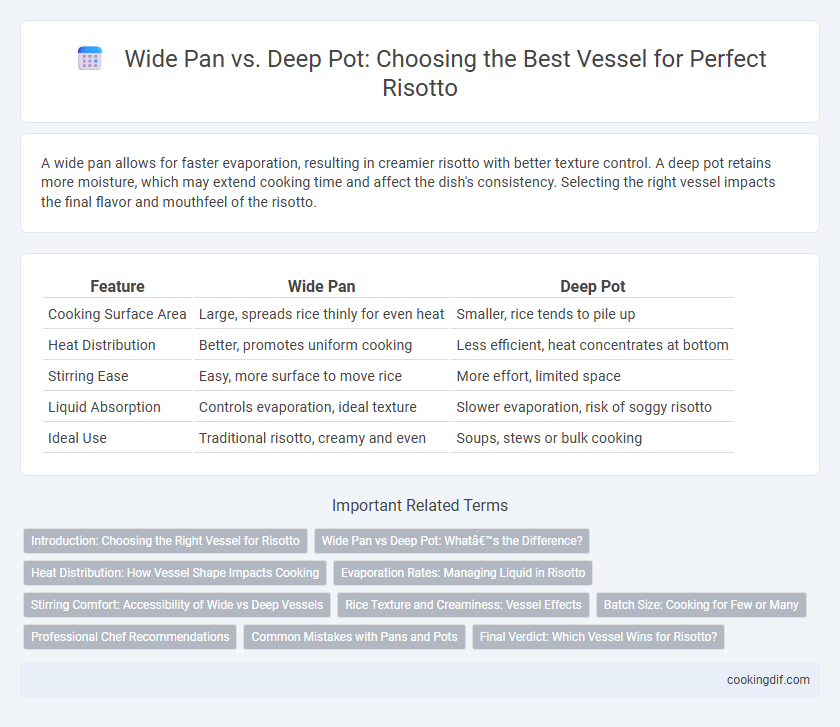 Wide Pan vs. Deep Pot: Choosing the Best Vessel for Perfect Risotto

A wide pan allows for faster evaporation, resulting in creamier risotto with better texture control. A deep pot retains more moisture, which may extend cooking time and affect the dish's consistency. Selecting the right vessel impacts the final flavor and mouthfeel of the risotto.

| Feature | Wide Pan | Deep Pot |
|---|---|---|
| Cooking Surface Area | Large, spreads rice thinly for even heat | Smaller, rice tends to pile up |
| Heat Distribution | Better, promotes uniform cooking | Less efficient, heat concentrates at bottom |
| Stirring Ease | Easy, more surface to move rice | More effort, limited space |
| Liquid Absorption | Controls evaporation, ideal texture | Slower evaporation, risk of soggy risotto |
| Ideal Use | Traditional risotto, creamy and even | Soups, stews or bulk cooking |

Important Related Terms

Introduction: Choosing the Right Vessel for Risotto
Wide Pan vs Deep Pot: Whatâ€™s the Difference?
Heat Distribution: How Vessel Shape Impacts Cooking
Evaporation Rates: Managing Liquid in Risotto
Stirring Comfort: Accessibility of Wide vs Deep Vessels
Rice Texture and Creaminess: Vessel Effects
Batch Size: Cooking for Few or Many
Professional Chef Recommendations
Common Mistakes with Pans and Pots
Final Verdict: Which Vessel Wins for Risotto?

cookingdif.com