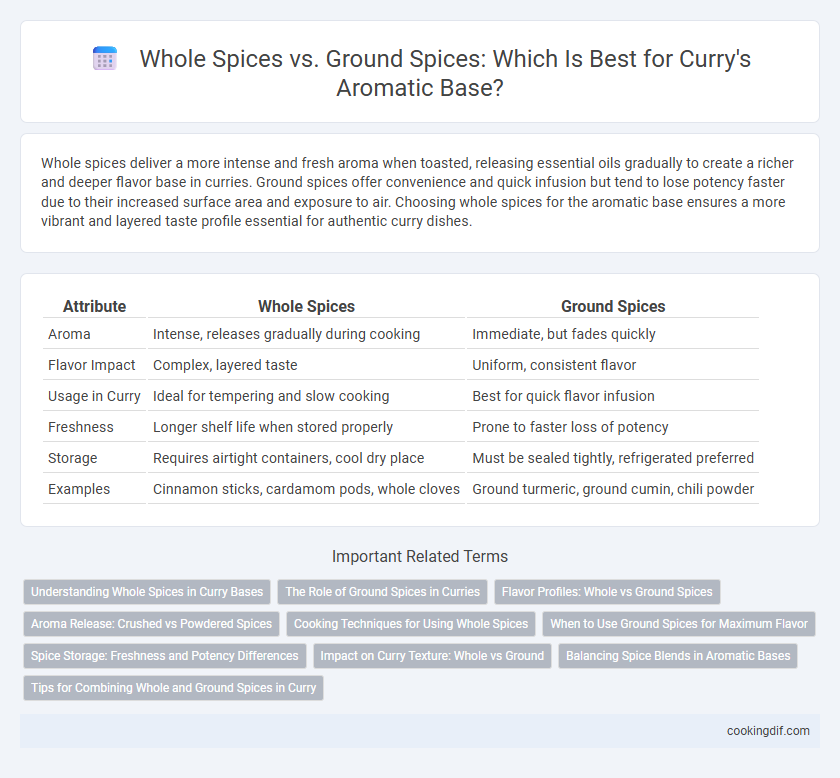 Whole Spices vs. Ground Spices: Which Is Best for Curry's Aromatic Base?

Whole spices deliver a more intense and fresh aroma when toasted, releasing essential oils gradually to create a richer and deeper flavor base in curries. Ground spices offer convenience and quick infusion but tend to lose potency faster due to their increased surface area and exposure to air. Choosing whole spices for the aromatic base ensures a more vibrant and layered taste profile essential for authentic curry dishes.

| Attribute | Whole Spices | Ground Spices |
|---|---|---|
| Aroma | Intense, releases gradually during cooking | Immediate, but fades quickly |
| Flavor Impact | Complex, layered taste | Uniform, consistent flavor |
| Usage in Curry | Ideal for tempering and slow cooking | Best for quick flavor infusion |
| Freshness | Longer shelf life when stored properly | Prone to faster loss of potency |
| Storage | Requires airtight containers, cool dry place | Must be sealed tightly, refrigerated preferred |
| Examples | Cinnamon sticks, cardamom pods, whole cloves | Ground turmeric, ground cumin, chili powder |

Important Related Terms

Understanding Whole Spices in Curry Bases
The Role of Ground Spices in Curries
Flavor Profiles: Whole vs Ground Spices
Aroma Release: Crushed vs Powdered Spices
Cooking Techniques for Using Whole Spices
When to Use Ground Spices for Maximum Flavor
Spice Storage: Freshness and Potency Differences
Impact on Curry Texture: Whole vs Ground
Balancing Spice Blends in Aromatic Bases
Tips for Combining Whole and Ground Spices in Curry

cookingdif.com