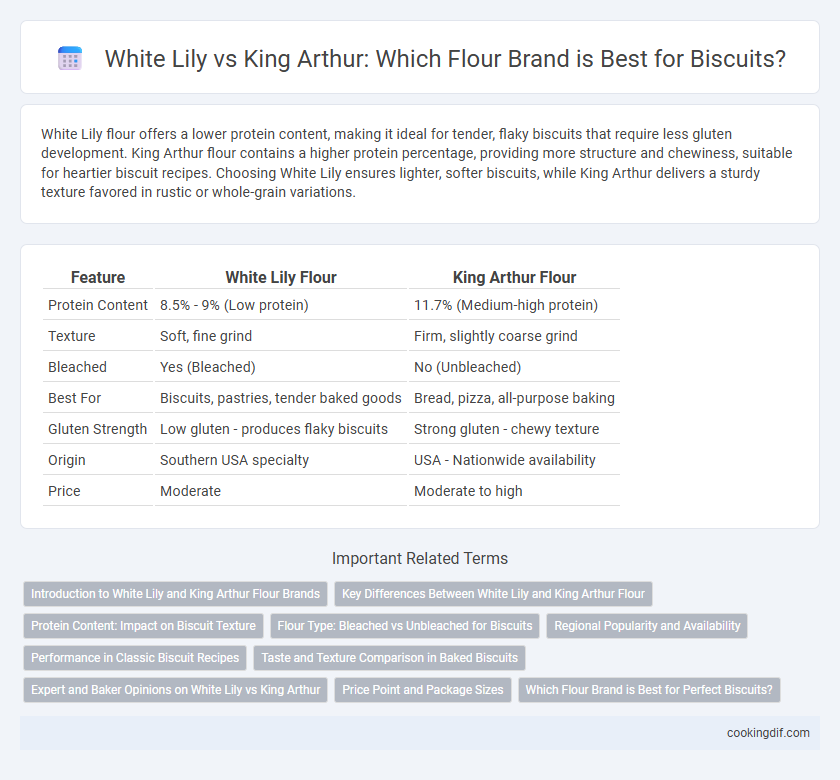 White Lily vs King Arthur: Which Flour Brand is Best for Biscuits?

White Lily flour offers a lower protein content, making it ideal for tender, flaky biscuits that require less gluten development. King Arthur flour contains a higher protein percentage, providing more structure and chewiness, suitable for heartier biscuit recipes. Choosing White Lily ensures lighter, softer biscuits, while King Arthur delivers a sturdy texture favored in rustic or whole-grain variations.

| Feature | White Lily Flour | King Arthur Flour |
|---|---|---|
| Protein Content | 8.5% - 9% (Low protein) | 11.7% (Medium-high protein) |
| Texture | Soft, fine grind | Firm, slightly coarse grind |
| Bleached | Yes (Bleached) | No (Unbleached) |
| Best For | Biscuits, pastries, tender baked goods | Bread, pizza, all-purpose baking |
| Gluten Strength | Low gluten - produces flaky biscuits | Strong gluten - chewy texture |
| Origin | Southern USA specialty | USA - Nationwide availability |
| Price | Moderate | Moderate to high |

Important Related Terms

Introduction to White Lily and King Arthur Flour Brands
Key Differences Between White Lily and King Arthur Flour
Protein Content: Impact on Biscuit Texture
Flour Type: Bleached vs Unbleached for Biscuits
Regional Popularity and Availability
Performance in Classic Biscuit Recipes
Taste and Texture Comparison in Baked Biscuits
Expert and Baker Opinions on White Lily vs King Arthur
Price Point and Package Sizes
Which Flour Brand is Best for Perfect Biscuits?

cookingdif.com