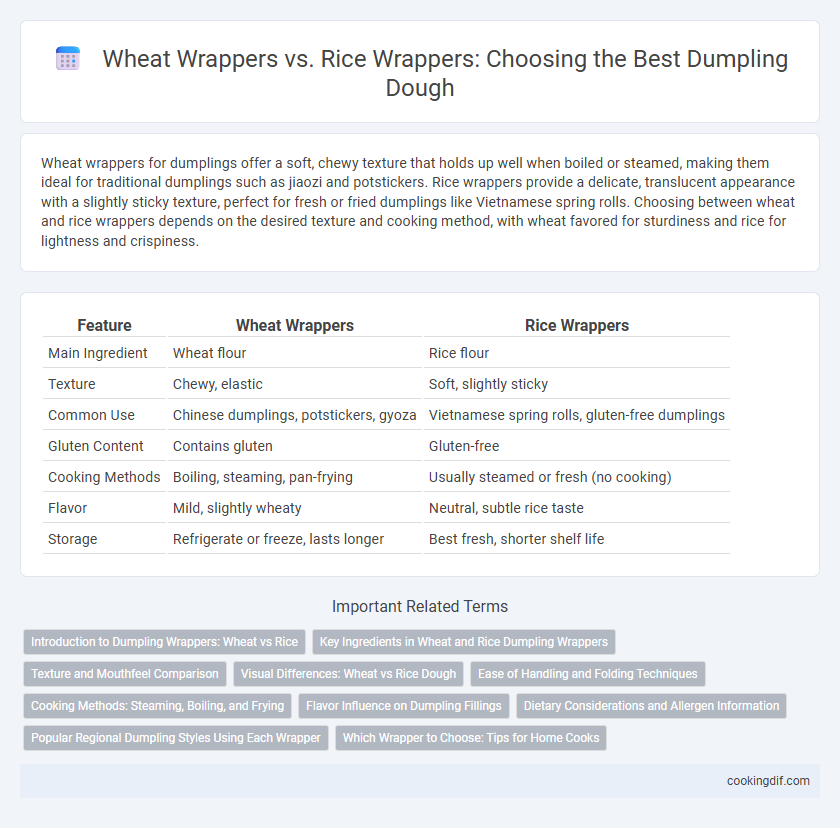 Wheat Wrappers vs. Rice Wrappers: Choosing the Best Dumpling Dough

Wheat wrappers for dumplings offer a soft, chewy texture that holds up well when boiled or steamed, making them ideal for traditional dumplings such as jiaozi and potstickers. Rice wrappers provide a delicate, translucent appearance with a slightly sticky texture, perfect for fresh or fried dumplings like Vietnamese spring rolls. Choosing between wheat and rice wrappers depends on the desired texture and cooking method, with wheat favored for sturdiness and rice for lightness and crispiness.

| Feature | Wheat Wrappers | Rice Wrappers |
|---|---|---|
| Main Ingredient | Wheat flour | Rice flour |
| Texture | Chewy, elastic | Soft, slightly sticky |
| Common Use | Chinese dumplings, potstickers, gyoza | Vietnamese spring rolls, gluten-free dumplings |
| Gluten Content | Contains gluten | Gluten-free |
| Cooking Methods | Boiling, steaming, pan-frying | Usually steamed or fresh (no cooking) |
| Flavor | Mild, slightly wheaty | Neutral, subtle rice taste |
| Storage | Refrigerate or freeze, lasts longer | Best fresh, shorter shelf life |

Important Related Terms

Introduction to Dumpling Wrappers: Wheat vs Rice
Key Ingredients in Wheat and Rice Dumpling Wrappers
Texture and Mouthfeel Comparison
Visual Differences: Wheat vs Rice Dough
Ease of Handling and Folding Techniques
Cooking Methods: Steaming, Boiling, and Frying
Flavor Influence on Dumpling Fillings
Dietary Considerations and Allergen Information
Popular Regional Dumpling Styles Using Each Wrapper
Which Wrapper to Choose: Tips for Home Cooks

cookingdif.com