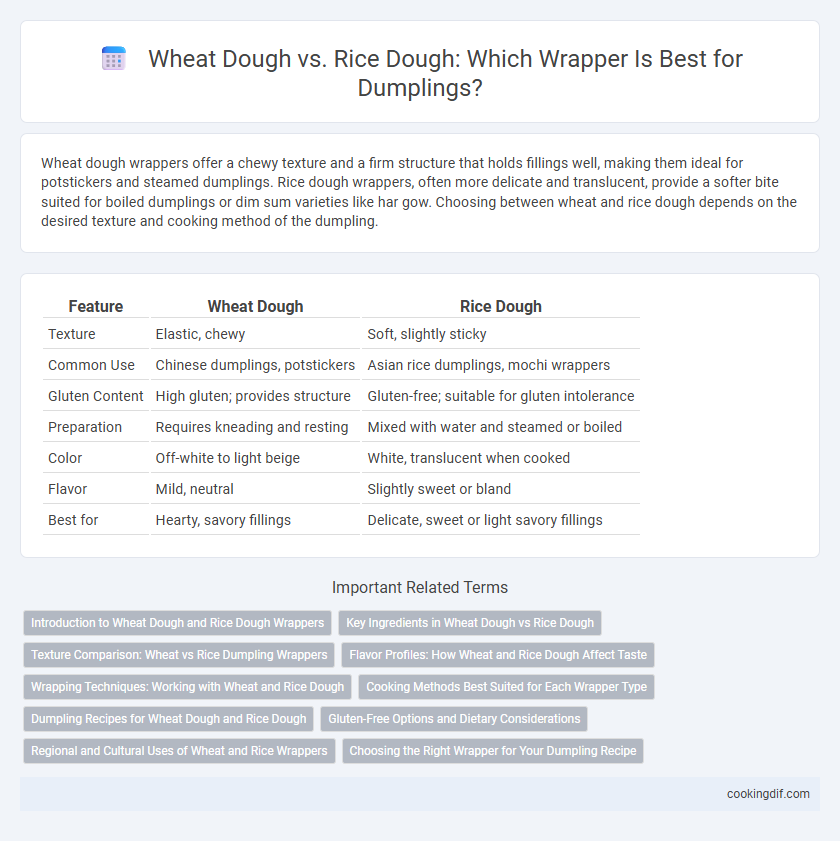 Wheat Dough vs. Rice Dough: Which Wrapper Is Best for Dumplings?

Wheat dough wrappers offer a chewy texture and a firm structure that holds fillings well, making them ideal for potstickers and steamed dumplings. Rice dough wrappers, often more delicate and translucent, provide a softer bite suited for boiled dumplings or dim sum varieties like har gow. Choosing between wheat and rice dough depends on the desired texture and cooking method of the dumpling.

| Feature | Wheat Dough | Rice Dough |
|---|---|---|
| Texture | Elastic, chewy | Soft, slightly sticky |
| Common Use | Chinese dumplings, potstickers | Asian rice dumplings, mochi wrappers |
| Gluten Content | High gluten; provides structure | Gluten-free; suitable for gluten intolerance |
| Preparation | Requires kneading and resting | Mixed with water and steamed or boiled |
| Color | Off-white to light beige | White, translucent when cooked |
| Flavor | Mild, neutral | Slightly sweet or bland |
| Best for | Hearty, savory fillings | Delicate, sweet or light savory fillings |

Important Related Terms

Introduction to Wheat Dough and Rice Dough Wrappers
Key Ingredients in Wheat Dough vs Rice Dough
Texture Comparison: Wheat vs Rice Dumpling Wrappers
Flavor Profiles: How Wheat and Rice Dough Affect Taste
Wrapping Techniques: Working with Wheat and Rice Dough
Cooking Methods Best Suited for Each Wrapper Type
Dumpling Recipes for Wheat Dough and Rice Dough
Gluten-Free Options and Dietary Considerations
Regional and Cultural Uses of Wheat and Rice Wrappers
Choosing the Right Wrapper for Your Dumpling Recipe

cookingdif.com