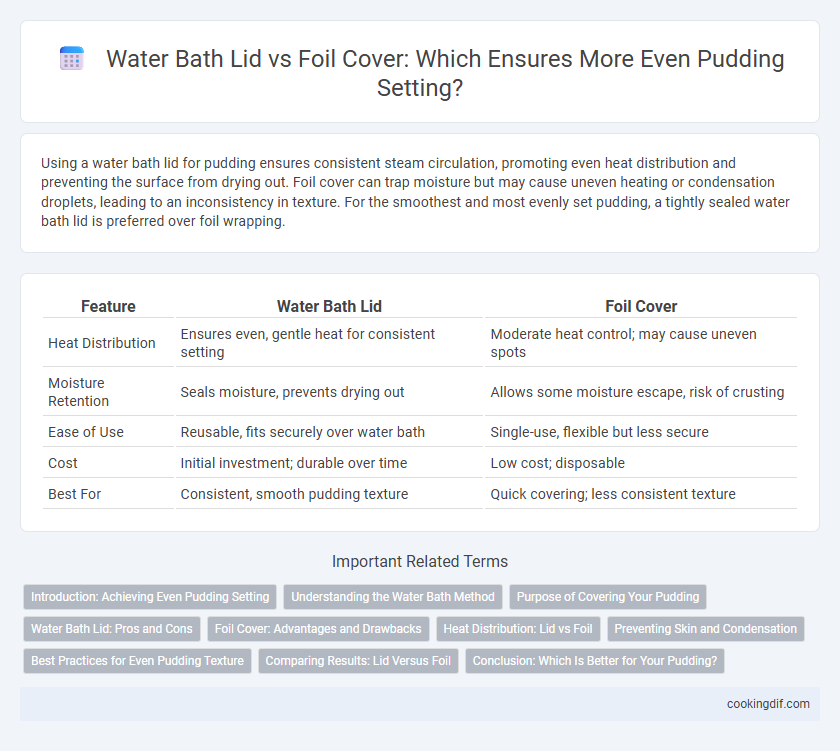 Water Bath Lid vs Foil Cover: Which Ensures More Even Pudding Setting?

Using a water bath lid for pudding ensures consistent steam circulation, promoting even heat distribution and preventing the surface from drying out. Foil cover can trap moisture but may cause uneven heating or condensation droplets, leading to an inconsistency in texture. For the smoothest and most evenly set pudding, a tightly sealed water bath lid is preferred over foil wrapping.

| Feature | Water Bath Lid | Foil Cover |
|---|---|---|
| Heat Distribution | Ensures even, gentle heat for consistent setting | Moderate heat control; may cause uneven spots |
| Moisture Retention | Seals moisture, prevents drying out | Allows some moisture escape, risk of crusting |
| Ease of Use | Reusable, fits securely over water bath | Single-use, flexible but less secure |
| Cost | Initial investment; durable over time | Low cost; disposable |
| Best For | Consistent, smooth pudding texture | Quick covering; less consistent texture |

Important Related Terms

Introduction: Achieving Even Pudding Setting
Understanding the Water Bath Method
Purpose of Covering Your Pudding
Water Bath Lid: Pros and Cons
Foil Cover: Advantages and Drawbacks
Heat Distribution: Lid vs Foil
Preventing Skin and Condensation
Best Practices for Even Pudding Texture
Comparing Results: Lid Versus Foil
Conclusion: Which Is Better for Your Pudding?

cookingdif.com