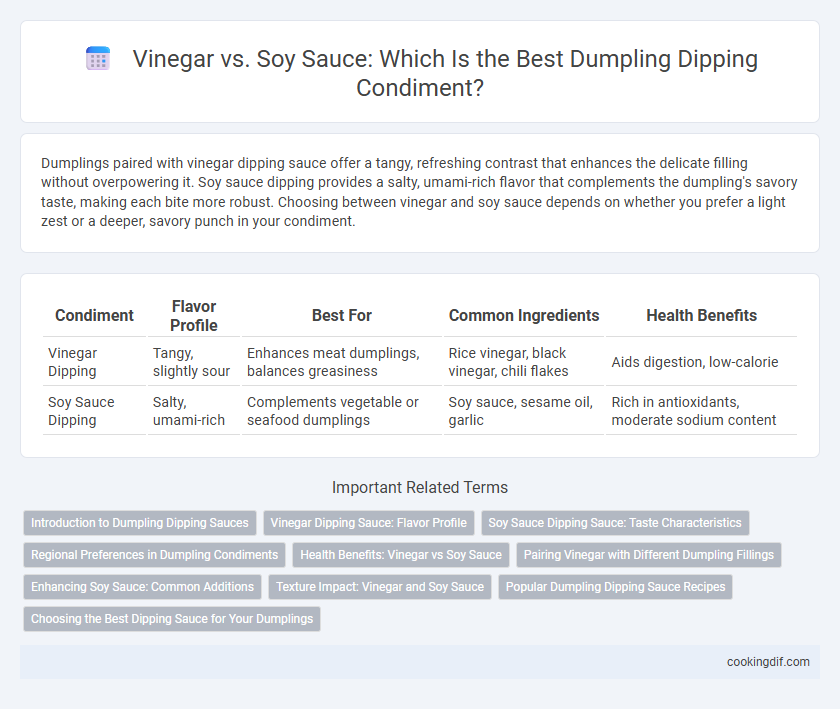 Vinegar vs. Soy Sauce: Which Is the Best Dumpling Dipping Condiment?

Dumplings paired with vinegar dipping sauce offer a tangy, refreshing contrast that enhances the delicate filling without overpowering it. Soy sauce dipping provides a salty, umami-rich flavor that complements the dumpling's savory taste, making each bite more robust. Choosing between vinegar and soy sauce depends on whether you prefer a light zest or a deeper, savory punch in your condiment.

| Condiment | Flavor Profile | Best For | Common Ingredients | Health Benefits |
|---|---|---|---|---|
| Vinegar Dipping | Tangy, slightly sour | Enhances meat dumplings, balances greasiness | Rice vinegar, black vinegar, chili flakes | Aids digestion, low-calorie |
| Soy Sauce Dipping | Salty, umami-rich | Complements vegetable or seafood dumplings | Soy sauce, sesame oil, garlic | Rich in antioxidants, moderate sodium content |

Important Related Terms

Introduction to Dumpling Dipping Sauces
Vinegar Dipping Sauce: Flavor Profile
Soy Sauce Dipping Sauce: Taste Characteristics
Regional Preferences in Dumpling Condiments
Health Benefits: Vinegar vs Soy Sauce
Pairing Vinegar with Different Dumpling Fillings
Enhancing Soy Sauce: Common Additions
Texture Impact: Vinegar and Soy Sauce
Popular Dumpling Dipping Sauce Recipes
Choosing the Best Dipping Sauce for Your Dumplings

cookingdif.com