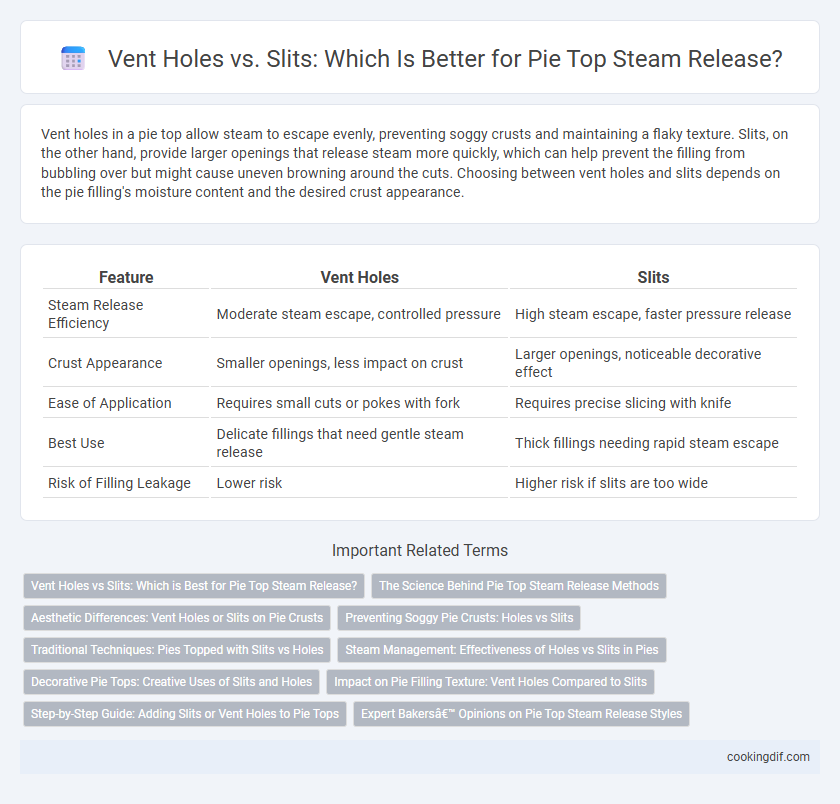 Vent Holes vs. Slits: Which Is Better for Pie Top Steam Release?

Vent holes in a pie top allow steam to escape evenly, preventing soggy crusts and maintaining a flaky texture. Slits, on the other hand, provide larger openings that release steam more quickly, which can help prevent the filling from bubbling over but might cause uneven browning around the cuts. Choosing between vent holes and slits depends on the pie filling's moisture content and the desired crust appearance.

| Feature | Vent Holes | Slits |
|---|---|---|
| Steam Release Efficiency | Moderate steam escape, controlled pressure | High steam escape, faster pressure release |
| Crust Appearance | Smaller openings, less impact on crust | Larger openings, noticeable decorative effect |
| Ease of Application | Requires small cuts or pokes with fork | Requires precise slicing with knife |
| Best Use | Delicate fillings that need gentle steam release | Thick fillings needing rapid steam escape |
| Risk of Filling Leakage | Lower risk | Higher risk if slits are too wide |

Important Related Terms

Vent Holes vs Slits: Which is Best for Pie Top Steam Release?

The Science Behind Pie Top Steam Release Methods

Aesthetic Differences: Vent Holes or Slits on Pie Crusts

Preventing Soggy Pie Crusts: Holes vs Slits

Traditional Techniques: Pies Topped with Slits vs Holes

Steam Management: Effectiveness of Holes vs Slits in Pies

Decorative Pie Tops: Creative Uses of Slits and Holes

Impact on Pie Filling Texture: Vent Holes Compared to Slits

Step-by-Step Guide: Adding Slits or Vent Holes to Pie Tops

Expert Bakersâ€™ Opinions on Pie Top Steam Release Styles

cookingdif.com