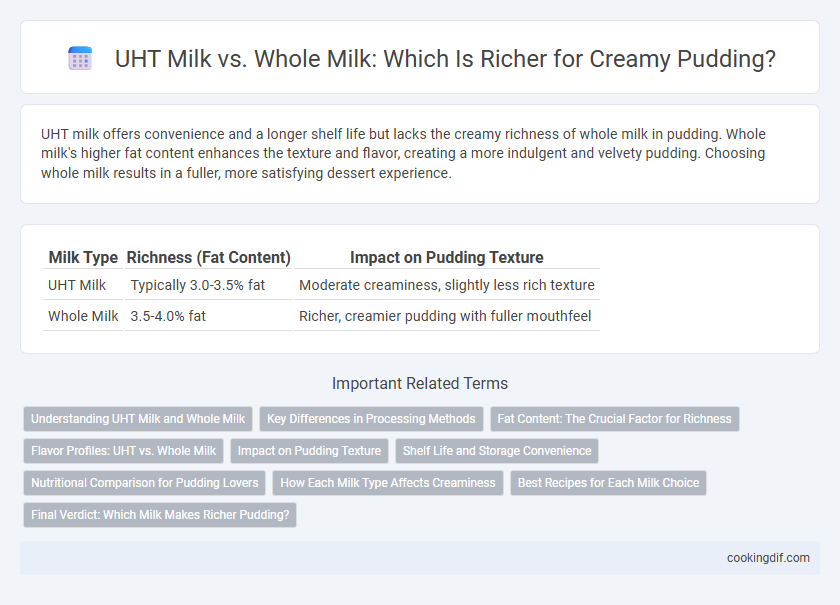 UHT Milk vs. Whole Milk: Which Is Richer for Creamy Pudding?

UHT milk offers convenience and a longer shelf life but lacks the creamy richness of whole milk in pudding. Whole milk's higher fat content enhances the texture and flavor, creating a more indulgent and velvety pudding. Choosing whole milk results in a fuller, more satisfying dessert experience.

| Milk Type | Richness (Fat Content) | Impact on Pudding Texture |
|---|---|---|
| UHT Milk | Typically 3.0-3.5% fat | Moderate creaminess, slightly less rich texture |
| Whole Milk | 3.5-4.0% fat | Richer, creamier pudding with fuller mouthfeel |

Important Related Terms

Understanding UHT Milk and Whole Milk
Key Differences in Processing Methods
Fat Content: The Crucial Factor for Richness
Flavor Profiles: UHT vs. Whole Milk
Impact on Pudding Texture
Shelf Life and Storage Convenience
Nutritional Comparison for Pudding Lovers
How Each Milk Type Affects Creaminess
Best Recipes for Each Milk Choice
Final Verdict: Which Milk Makes Richer Pudding?

cookingdif.com