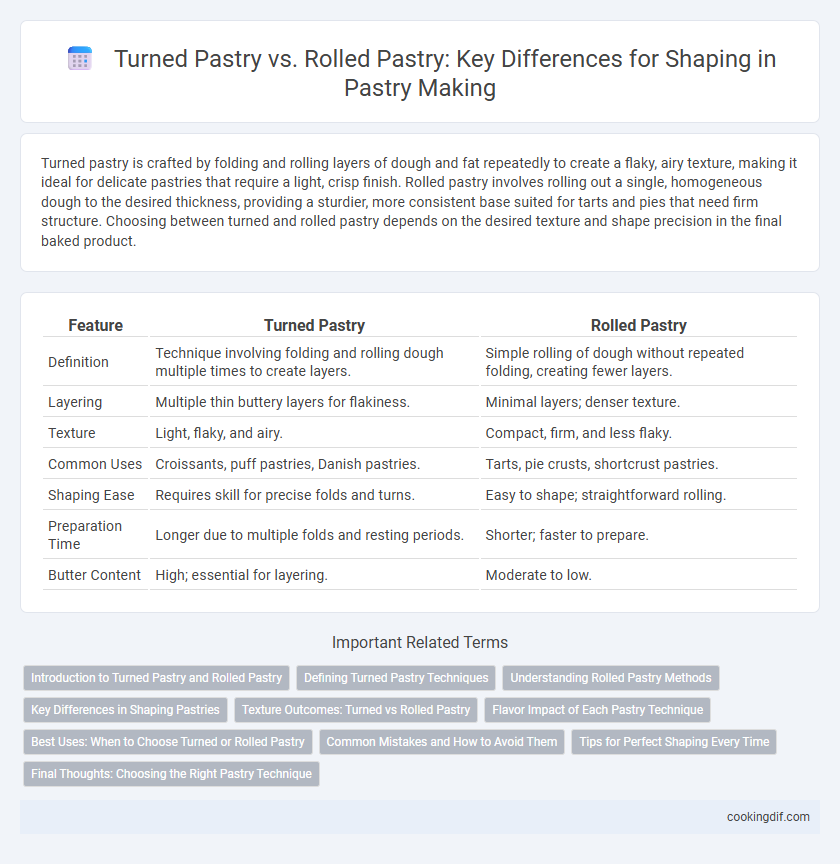 Turned Pastry vs. Rolled Pastry: Key Differences for Shaping in Pastry Making

Turned pastry is crafted by folding and rolling layers of dough and fat repeatedly to create a flaky, airy texture, making it ideal for delicate pastries that require a light, crisp finish. Rolled pastry involves rolling out a single, homogeneous dough to the desired thickness, providing a sturdier, more consistent base suited for tarts and pies that need firm structure. Choosing between turned and rolled pastry depends on the desired texture and shape precision in the final baked product.

| Feature | Turned Pastry | Rolled Pastry |
|---|---|---|
| Definition | Technique involving folding and rolling dough multiple times to create layers. | Simple rolling of dough without repeated folding, creating fewer layers. |
| Layering | Multiple thin buttery layers for flakiness. | Minimal layers; denser texture. |
| Texture | Light, flaky, and airy. | Compact, firm, and less flaky. |
| Common Uses | Croissants, puff pastries, Danish pastries. | Tarts, pie crusts, shortcrust pastries. |
| Shaping Ease | Requires skill for precise folds and turns. | Easy to shape; straightforward rolling. |
| Preparation Time | Longer due to multiple folds and resting periods. | Shorter; faster to prepare. |
| Butter Content | High; essential for layering. | Moderate to low. |

Important Related Terms

Introduction to Turned Pastry and Rolled Pastry
Defining Turned Pastry Techniques
Understanding Rolled Pastry Methods
Key Differences in Shaping Pastries
Texture Outcomes: Turned vs Rolled Pastry
Flavor Impact of Each Pastry Technique
Best Uses: When to Choose Turned or Rolled Pastry
Common Mistakes and How to Avoid Them
Tips for Perfect Shaping Every Time
Final Thoughts: Choosing the Right Pastry Technique

cookingdif.com