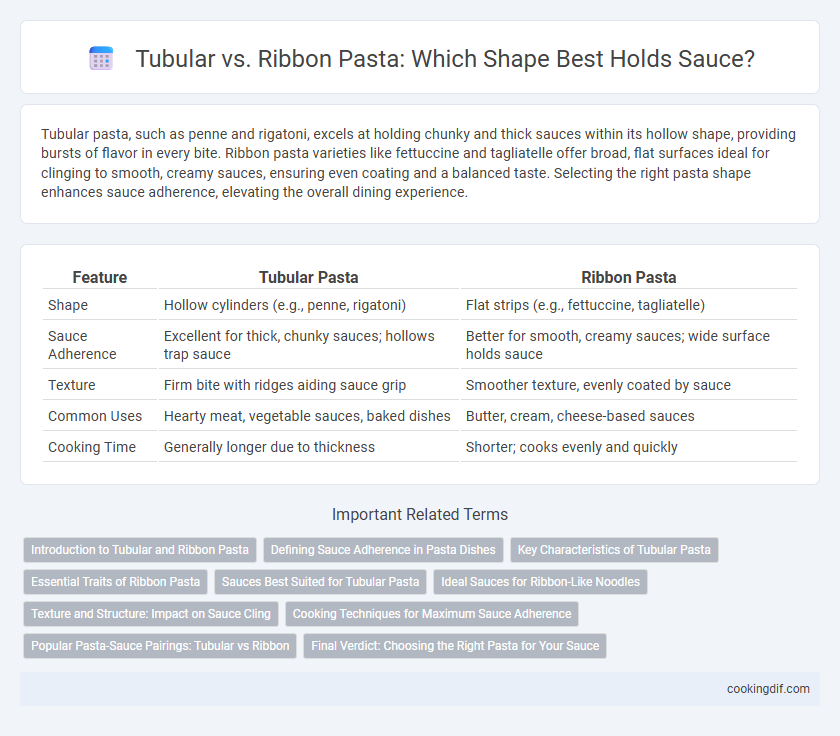 Tubular vs. Ribbon Pasta: Which Shape Best Holds Sauce?

Tubular pasta, such as penne and rigatoni, excels at holding chunky and thick sauces within its hollow shape, providing bursts of flavor in every bite. Ribbon pasta varieties like fettuccine and tagliatelle offer broad, flat surfaces ideal for clinging to smooth, creamy sauces, ensuring even coating and a balanced taste. Selecting the right pasta shape enhances sauce adherence, elevating the overall dining experience.

| Feature | Tubular Pasta | Ribbon Pasta |
|---|---|---|
| Shape | Hollow cylinders (e.g., penne, rigatoni) | Flat strips (e.g., fettuccine, tagliatelle) |
| Sauce Adherence | Excellent for thick, chunky sauces; hollows trap sauce | Better for smooth, creamy sauces; wide surface holds sauce |
| Texture | Firm bite with ridges aiding sauce grip | Smoother texture, evenly coated by sauce |
| Common Uses | Hearty meat, vegetable sauces, baked dishes | Butter, cream, cheese-based sauces |
| Cooking Time | Generally longer due to thickness | Shorter; cooks evenly and quickly |

Important Related Terms

Introduction to Tubular and Ribbon Pasta
Defining Sauce Adherence in Pasta Dishes
Key Characteristics of Tubular Pasta
Essential Traits of Ribbon Pasta
Sauces Best Suited for Tubular Pasta
Ideal Sauces for Ribbon-Like Noodles
Texture and Structure: Impact on Sauce Cling
Cooking Techniques for Maximum Sauce Adherence
Popular Pasta-Sauce Pairings: Tubular vs Ribbon
Final Verdict: Choosing the Right Pasta for Your Sauce

cookingdif.com