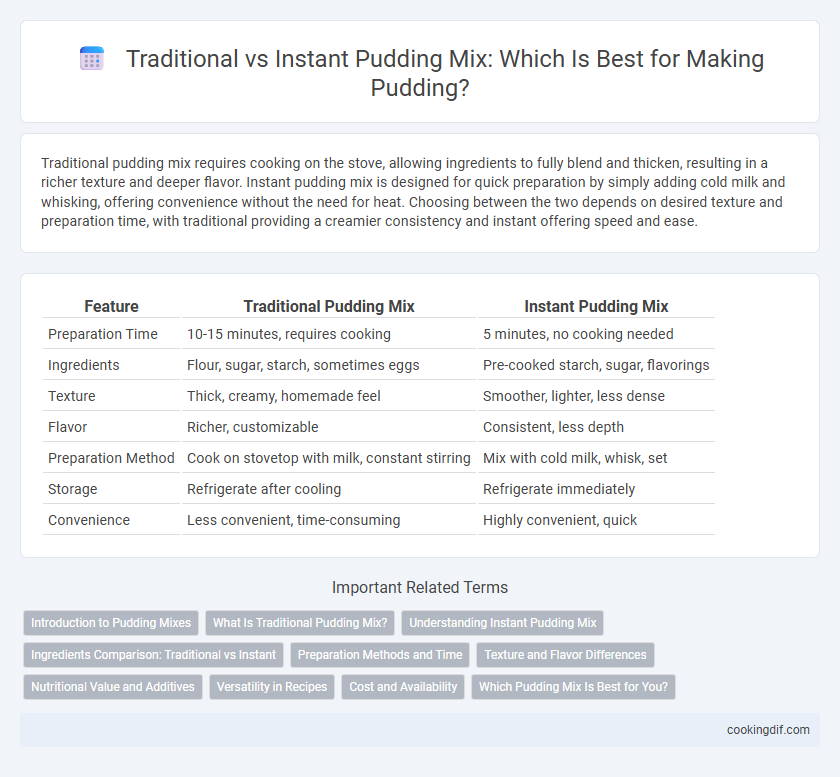 Traditional vs Instant Pudding Mix: Which Is Best for Making Pudding?

Traditional pudding mix requires cooking on the stove, allowing ingredients to fully blend and thicken, resulting in a richer texture and deeper flavor. Instant pudding mix is designed for quick preparation by simply adding cold milk and whisking, offering convenience without the need for heat. Choosing between the two depends on desired texture and preparation time, with traditional providing a creamier consistency and instant offering speed and ease.

| Feature | Traditional Pudding Mix | Instant Pudding Mix |
|---|---|---|
| Preparation Time | 10-15 minutes, requires cooking | 5 minutes, no cooking needed |
| Ingredients | Flour, sugar, starch, sometimes eggs | Pre-cooked starch, sugar, flavorings |
| Texture | Thick, creamy, homemade feel | Smoother, lighter, less dense |
| Flavor | Richer, customizable | Consistent, less depth |
| Preparation Method | Cook on stovetop with milk, constant stirring | Mix with cold milk, whisk, set |
| Storage | Refrigerate after cooling | Refrigerate immediately |
| Convenience | Less convenient, time-consuming | Highly convenient, quick |

Important Related Terms

Introduction to Pudding Mixes
What Is Traditional Pudding Mix?
Understanding Instant Pudding Mix
Ingredients Comparison: Traditional vs Instant
Preparation Methods and Time
Texture and Flavor Differences
Nutritional Value and Additives
Versatility in Recipes
Cost and Availability
Which Pudding Mix Is Best for You?

cookingdif.com