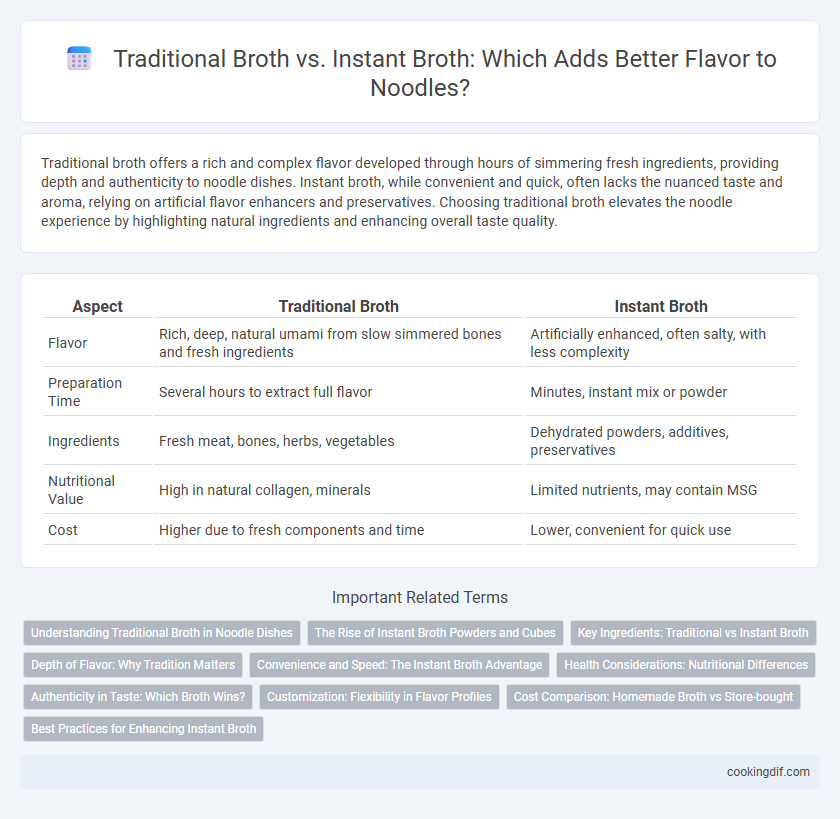 Traditional Broth vs. Instant Broth: Which Adds Better Flavor to Noodles?

Traditional broth offers a rich and complex flavor developed through hours of simmering fresh ingredients, providing depth and authenticity to noodle dishes. Instant broth, while convenient and quick, often lacks the nuanced taste and aroma, relying on artificial flavor enhancers and preservatives. Choosing traditional broth elevates the noodle experience by highlighting natural ingredients and enhancing overall taste quality.

| Aspect | Traditional Broth | Instant Broth |
|---|---|---|
| Flavor | Rich, deep, natural umami from slow simmered bones and fresh ingredients | Artificially enhanced, often salty, with less complexity |
| Preparation Time | Several hours to extract full flavor | Minutes, instant mix or powder |
| Ingredients | Fresh meat, bones, herbs, vegetables | Dehydrated powders, additives, preservatives |
| Nutritional Value | High in natural collagen, minerals | Limited nutrients, may contain MSG |
| Cost | Higher due to fresh components and time | Lower, convenient for quick use |

Important Related Terms

Understanding Traditional Broth in Noodle Dishes
The Rise of Instant Broth Powders and Cubes
Key Ingredients: Traditional vs Instant Broth
Depth of Flavor: Why Tradition Matters
Convenience and Speed: The Instant Broth Advantage
Health Considerations: Nutritional Differences
Authenticity in Taste: Which Broth Wins?
Customization: Flexibility in Flavor Profiles
Cost Comparison: Homemade Broth vs Store-bought
Best Practices for Enhancing Instant Broth

cookingdif.com