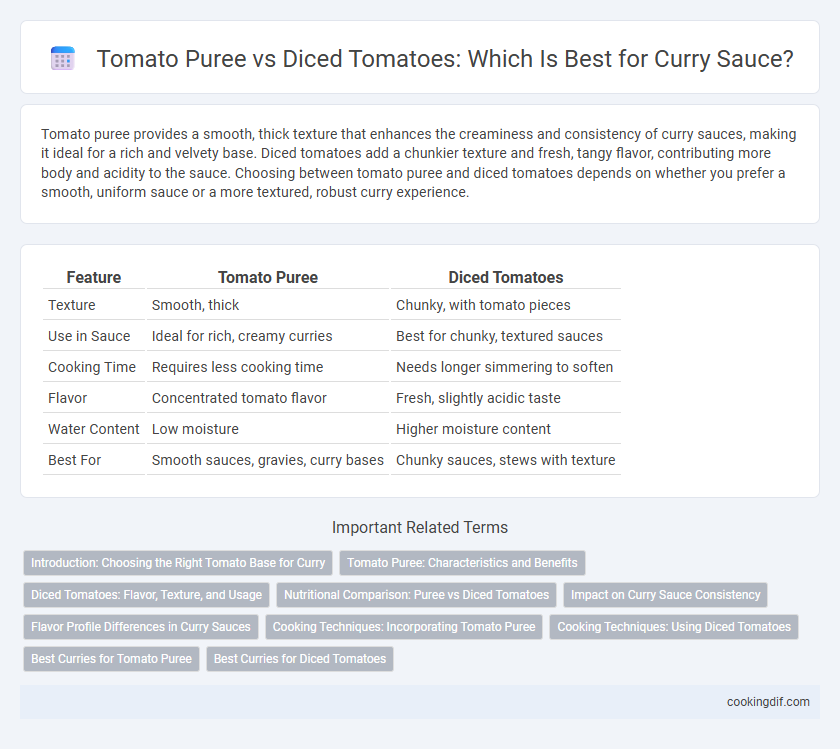 Tomato Puree vs Diced Tomatoes: Which Is Best for Curry Sauce?

Tomato puree provides a smooth, thick texture that enhances the creaminess and consistency of curry sauces, making it ideal for a rich and velvety base. Diced tomatoes add a chunkier texture and fresh, tangy flavor, contributing more body and acidity to the sauce. Choosing between tomato puree and diced tomatoes depends on whether you prefer a smooth, uniform sauce or a more textured, robust curry experience.

| Feature | Tomato Puree | Diced Tomatoes |
|---|---|---|
| Texture | Smooth, thick | Chunky, with tomato pieces |
| Use in Sauce | Ideal for rich, creamy curries | Best for chunky, textured sauces |
| Cooking Time | Requires less cooking time | Needs longer simmering to soften |
| Flavor | Concentrated tomato flavor | Fresh, slightly acidic taste |
| Water Content | Low moisture | Higher moisture content |
| Best For | Smooth sauces, gravies, curry bases | Chunky sauces, stews with texture |

Important Related Terms

Introduction: Choosing the Right Tomato Base for Curry
Tomato Puree: Characteristics and Benefits
Diced Tomatoes: Flavor, Texture, and Usage
Nutritional Comparison: Puree vs Diced Tomatoes
Impact on Curry Sauce Consistency
Flavor Profile Differences in Curry Sauces
Cooking Techniques: Incorporating Tomato Puree
Cooking Techniques: Using Diced Tomatoes
Best Curries for Tomato Puree
Best Curries for Diced Tomatoes

cookingdif.com