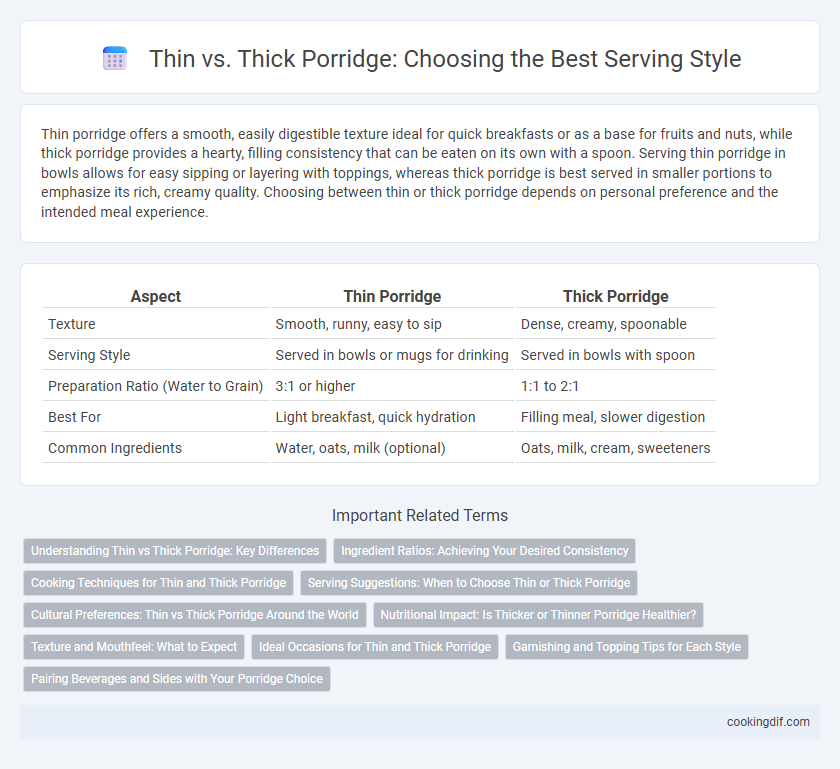 Thin vs. Thick Porridge: Choosing the Best Serving Style

Thin porridge offers a smooth, easily digestible texture ideal for quick breakfasts or as a base for fruits and nuts, while thick porridge provides a hearty, filling consistency that can be eaten on its own with a spoon. Serving thin porridge in bowls allows for easy sipping or layering with toppings, whereas thick porridge is best served in smaller portions to emphasize its rich, creamy quality. Choosing between thin or thick porridge depends on personal preference and the intended meal experience.

| Aspect | Thin Porridge | Thick Porridge |
|---|---|---|
| Texture | Smooth, runny, easy to sip | Dense, creamy, spoonable |
| Serving Style | Served in bowls or mugs for drinking | Served in bowls with spoon |
| Preparation Ratio (Water to Grain) | 3:1 or higher | 1:1 to 2:1 |
| Best For | Light breakfast, quick hydration | Filling meal, slower digestion |
| Common Ingredients | Water, oats, milk (optional) | Oats, milk, cream, sweeteners |

Important Related Terms

Understanding Thin vs Thick Porridge: Key Differences
Ingredient Ratios: Achieving Your Desired Consistency
Cooking Techniques for Thin and Thick Porridge
Serving Suggestions: When to Choose Thin or Thick Porridge
Cultural Preferences: Thin vs Thick Porridge Around the World
Nutritional Impact: Is Thicker or Thinner Porridge Healthier?
Texture and Mouthfeel: What to Expect
Ideal Occasions for Thin and Thick Porridge
Garnishing and Topping Tips for Each Style
Pairing Beverages and Sides with Your Porridge Choice

cookingdif.com