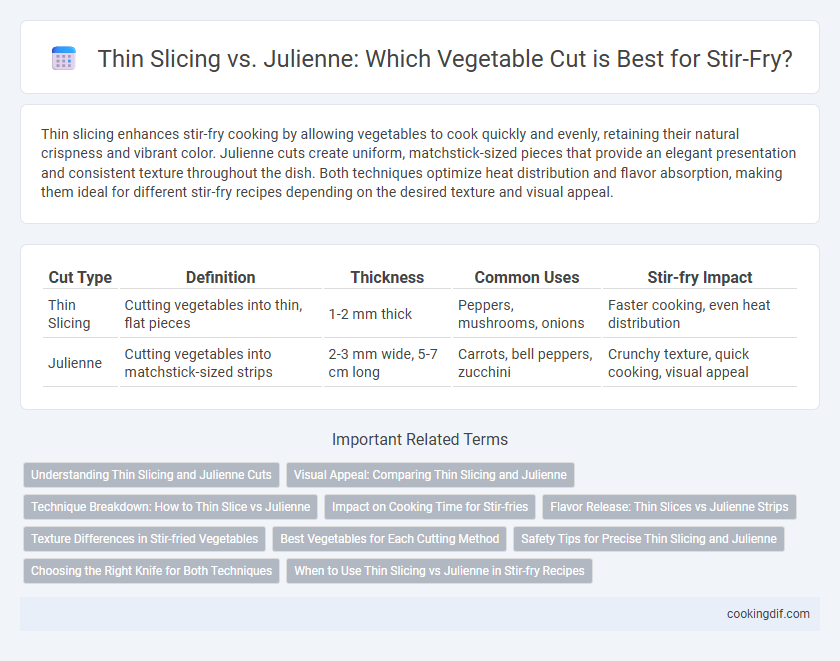 Thin Slicing vs. Julienne: Which Vegetable Cut is Best for Stir-Fry?

Thin slicing enhances stir-fry cooking by allowing vegetables to cook quickly and evenly, retaining their natural crispness and vibrant color. Julienne cuts create uniform, matchstick-sized pieces that provide an elegant presentation and consistent texture throughout the dish. Both techniques optimize heat distribution and flavor absorption, making them ideal for different stir-fry recipes depending on the desired texture and visual appeal.

| Cut Type | Definition | Thickness | Common Uses | Stir-fry Impact |
|---|---|---|---|---|
| Thin Slicing | Cutting vegetables into thin, flat pieces | 1-2 mm thick | Peppers, mushrooms, onions | Faster cooking, even heat distribution |
| Julienne | Cutting vegetables into matchstick-sized strips | 2-3 mm wide, 5-7 cm long | Carrots, bell peppers, zucchini | Crunchy texture, quick cooking, visual appeal |

Important Related Terms

Understanding Thin Slicing and Julienne Cuts
Visual Appeal: Comparing Thin Slicing and Julienne
Technique Breakdown: How to Thin Slice vs Julienne
Impact on Cooking Time for Stir-fries
Flavor Release: Thin Slices vs Julienne Strips
Texture Differences in Stir-fried Vegetables
Best Vegetables for Each Cutting Method
Safety Tips for Precise Thin Slicing and Julienne
Choosing the Right Knife for Both Techniques
When to Use Thin Slicing vs Julienne in Stir-fry Recipes

cookingdif.com