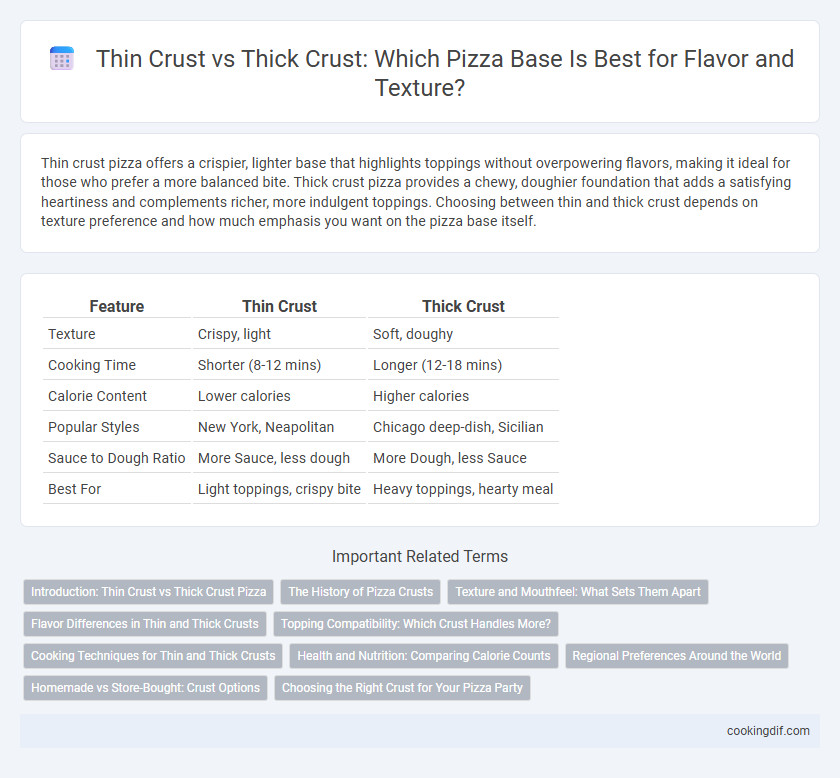 Thin Crust vs Thick Crust: Which Pizza Base Is Best for Flavor and Texture?

Thin crust pizza offers a crispier, lighter base that highlights toppings without overpowering flavors, making it ideal for those who prefer a more balanced bite. Thick crust pizza provides a chewy, doughier foundation that adds a satisfying heartiness and complements richer, more indulgent toppings. Choosing between thin and thick crust depends on texture preference and how much emphasis you want on the pizza base itself.

| Feature | Thin Crust | Thick Crust |
|---|---|---|
| Texture | Crispy, light | Soft, doughy |
| Cooking Time | Shorter (8-12 mins) | Longer (12-18 mins) |
| Calorie Content | Lower calories | Higher calories |
| Popular Styles | New York, Neapolitan | Chicago deep-dish, Sicilian |
| Sauce to Dough Ratio | More Sauce, less dough | More Dough, less Sauce |
| Best For | Light toppings, crispy bite | Heavy toppings, hearty meal |

Important Related Terms

Introduction: Thin Crust vs Thick Crust Pizza
The History of Pizza Crusts
Texture and Mouthfeel: What Sets Them Apart
Flavor Differences in Thin and Thick Crusts
Topping Compatibility: Which Crust Handles More?
Cooking Techniques for Thin and Thick Crusts
Health and Nutrition: Comparing Calorie Counts
Regional Preferences Around the World
Homemade vs Store-Bought: Crust Options
Choosing the Right Crust for Your Pizza Party

cookingdif.com