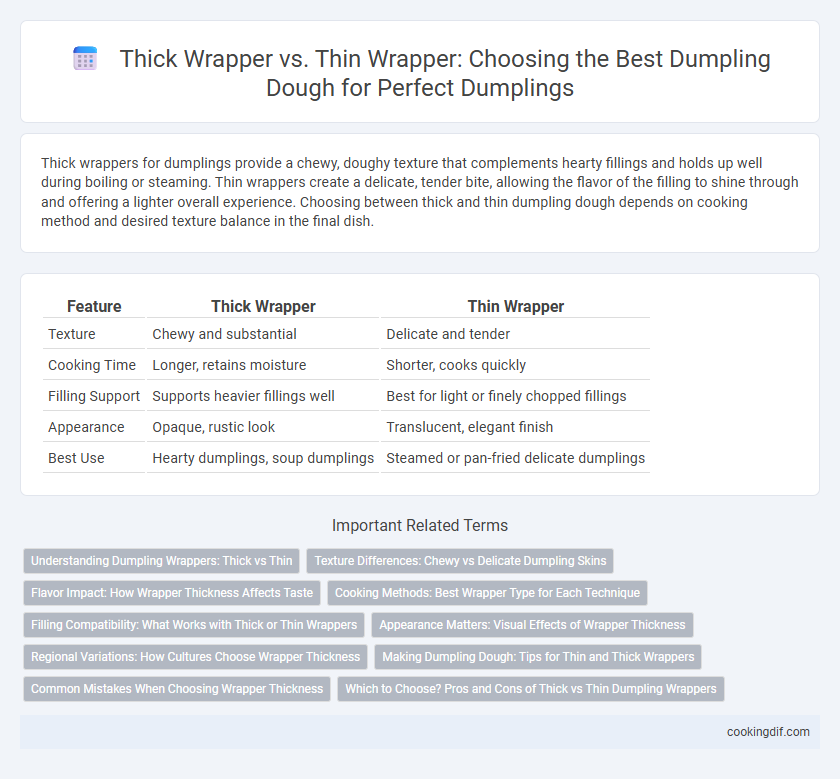 Thick Wrapper vs. Thin Wrapper: Choosing the Best Dumpling Dough for Perfect Dumplings

Thick wrappers for dumplings provide a chewy, doughy texture that complements hearty fillings and holds up well during boiling or steaming. Thin wrappers create a delicate, tender bite, allowing the flavor of the filling to shine through and offering a lighter overall experience. Choosing between thick and thin dumpling dough depends on cooking method and desired texture balance in the final dish.

| Feature | Thick Wrapper | Thin Wrapper |
|---|---|---|
| Texture | Chewy and substantial | Delicate and tender |
| Cooking Time | Longer, retains moisture | Shorter, cooks quickly |
| Filling Support | Supports heavier fillings well | Best for light or finely chopped fillings |
| Appearance | Opaque, rustic look | Translucent, elegant finish |
| Best Use | Hearty dumplings, soup dumplings | Steamed or pan-fried delicate dumplings |

Important Related Terms

Understanding Dumpling Wrappers: Thick vs Thin

Texture Differences: Chewy vs Delicate Dumpling Skins

Flavor Impact: How Wrapper Thickness Affects Taste

Cooking Methods: Best Wrapper Type for Each Technique

Filling Compatibility: What Works with Thick or Thin Wrappers

Appearance Matters: Visual Effects of Wrapper Thickness

Regional Variations: How Cultures Choose Wrapper Thickness

Making Dumpling Dough: Tips for Thin and Thick Wrappers

Common Mistakes When Choosing Wrapper Thickness

Which to Choose? Pros and Cons of Thick vs Thin Dumpling Wrappers

cookingdif.com