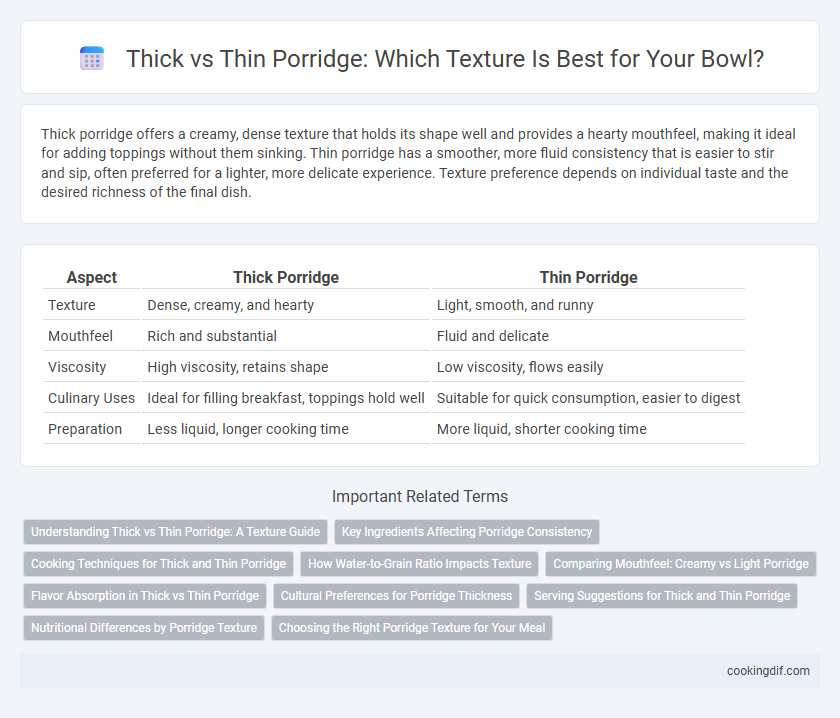 Thick vs Thin Porridge: Which Texture Is Best for Your Bowl?

Thick porridge offers a creamy, dense texture that holds its shape well and provides a hearty mouthfeel, making it ideal for adding toppings without them sinking. Thin porridge has a smoother, more fluid consistency that is easier to stir and sip, often preferred for a lighter, more delicate experience. Texture preference depends on individual taste and the desired richness of the final dish.

| Aspect | Thick Porridge | Thin Porridge |
|---|---|---|
| Texture | Dense, creamy, and hearty | Light, smooth, and runny |
| Mouthfeel | Rich and substantial | Fluid and delicate |
| Viscosity | High viscosity, retains shape | Low viscosity, flows easily |
| Culinary Uses | Ideal for filling breakfast, toppings hold well | Suitable for quick consumption, easier to digest |
| Preparation | Less liquid, longer cooking time | More liquid, shorter cooking time |

Important Related Terms

Understanding Thick vs Thin Porridge: A Texture Guide
Key Ingredients Affecting Porridge Consistency
Cooking Techniques for Thick and Thin Porridge
How Water-to-Grain Ratio Impacts Texture
Comparing Mouthfeel: Creamy vs Light Porridge
Flavor Absorption in Thick vs Thin Porridge
Cultural Preferences for Porridge Thickness
Serving Suggestions for Thick and Thin Porridge
Nutritional Differences by Porridge Texture
Choosing the Right Porridge Texture for Your Meal

cookingdif.com