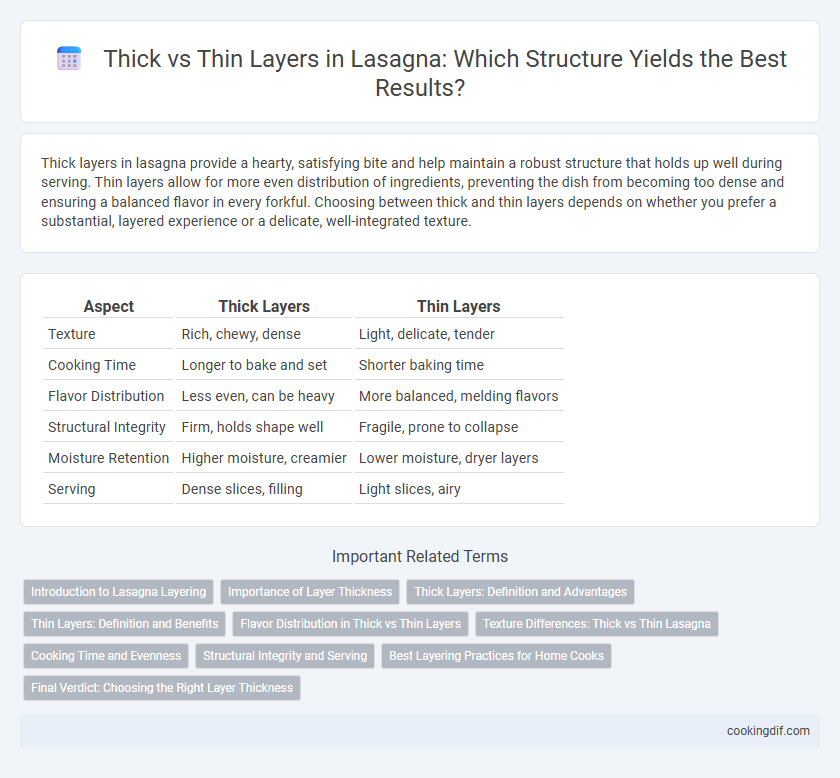 Thick vs Thin Layers in Lasagna: Which Structure Yields the Best Results?

Thick layers in lasagna provide a hearty, satisfying bite and help maintain a robust structure that holds up well during serving. Thin layers allow for more even distribution of ingredients, preventing the dish from becoming too dense and ensuring a balanced flavor in every forkful. Choosing between thick and thin layers depends on whether you prefer a substantial, layered experience or a delicate, well-integrated texture.

| Aspect | Thick Layers | Thin Layers |
|---|---|---|
| Texture | Rich, chewy, dense | Light, delicate, tender |
| Cooking Time | Longer to bake and set | Shorter baking time |
| Flavor Distribution | Less even, can be heavy | More balanced, melding flavors |
| Structural Integrity | Firm, holds shape well | Fragile, prone to collapse |
| Moisture Retention | Higher moisture, creamier | Lower moisture, dryer layers |
| Serving | Dense slices, filling | Light slices, airy |

Important Related Terms

Introduction to Lasagna Layering
Importance of Layer Thickness
Thick Layers: Definition and Advantages
Thin Layers: Definition and Benefits
Flavor Distribution in Thick vs Thin Layers
Texture Differences: Thick vs Thin Lasagna
Cooking Time and Evenness
Structural Integrity and Serving
Best Layering Practices for Home Cooks
Final Verdict: Choosing the Right Layer Thickness

cookingdif.com