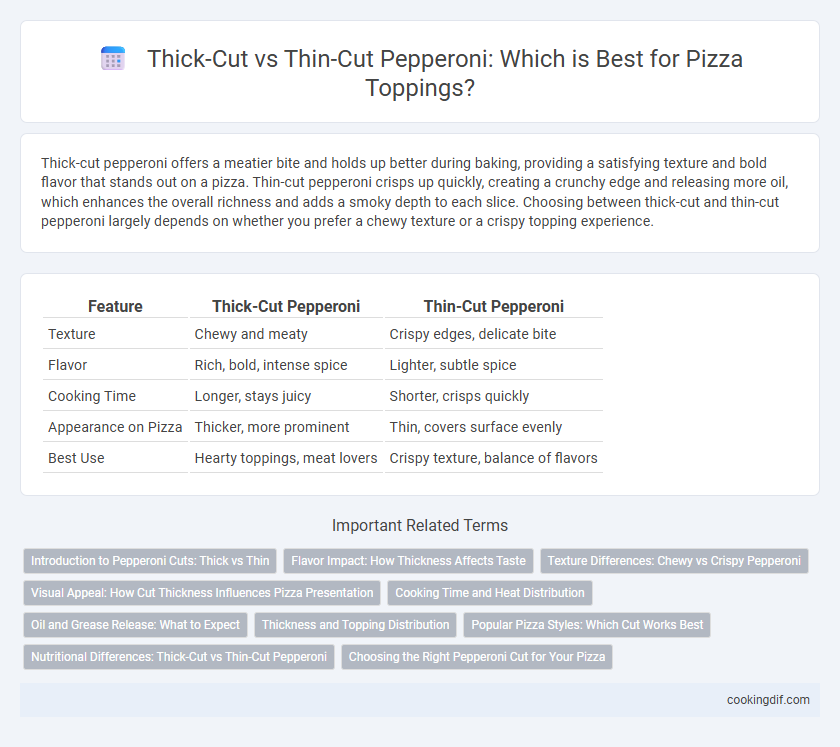 Thick-Cut vs Thin-Cut Pepperoni: Which is Best for Pizza Toppings?

Thick-cut pepperoni offers a meatier bite and holds up better during baking, providing a satisfying texture and bold flavor that stands out on a pizza. Thin-cut pepperoni crisps up quickly, creating a crunchy edge and releasing more oil, which enhances the overall richness and adds a smoky depth to each slice. Choosing between thick-cut and thin-cut pepperoni largely depends on whether you prefer a chewy texture or a crispy topping experience.

| Feature | Thick-Cut Pepperoni | Thin-Cut Pepperoni |
|---|---|---|
| Texture | Chewy and meaty | Crispy edges, delicate bite |
| Flavor | Rich, bold, intense spice | Lighter, subtle spice |
| Cooking Time | Longer, stays juicy | Shorter, crisps quickly |
| Appearance on Pizza | Thicker, more prominent | Thin, covers surface evenly |
| Best Use | Hearty toppings, meat lovers | Crispy texture, balance of flavors |

Important Related Terms

Introduction to Pepperoni Cuts: Thick vs Thin
Flavor Impact: How Thickness Affects Taste
Texture Differences: Chewy vs Crispy Pepperoni
Visual Appeal: How Cut Thickness Influences Pizza Presentation
Cooking Time and Heat Distribution
Oil and Grease Release: What to Expect
Thickness and Topping Distribution
Popular Pizza Styles: Which Cut Works Best
Nutritional Differences: Thick-Cut vs Thin-Cut Pepperoni
Choosing the Right Pepperoni Cut for Your Pizza

cookingdif.com