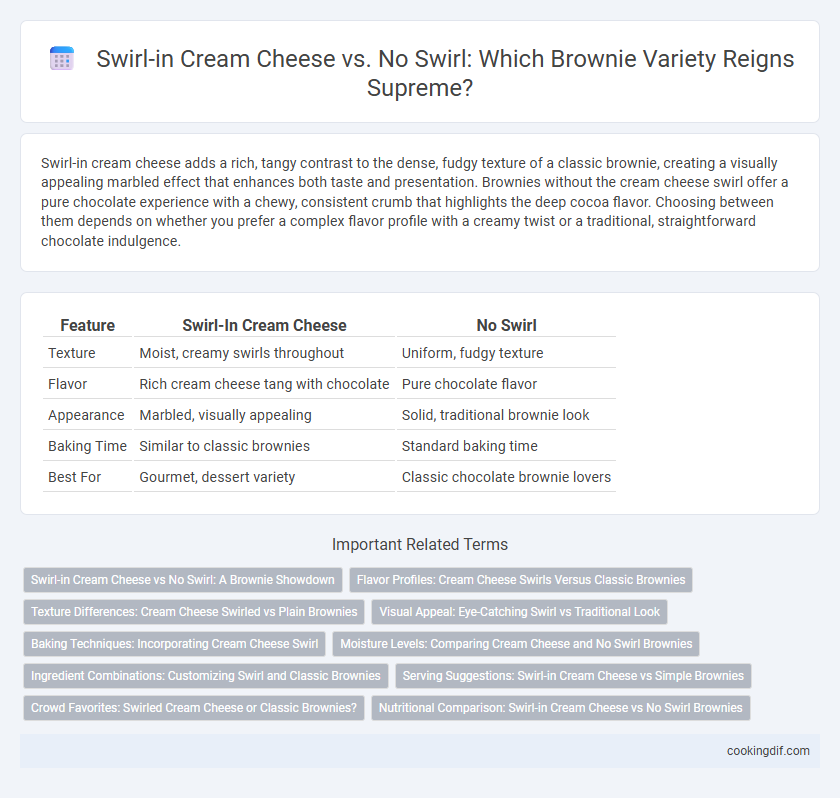 Swirl-in Cream Cheese vs. No Swirl: Which Brownie Variety Reigns Supreme?

Swirl-in cream cheese adds a rich, tangy contrast to the dense, fudgy texture of a classic brownie, creating a visually appealing marbled effect that enhances both taste and presentation. Brownies without the cream cheese swirl offer a pure chocolate experience with a chewy, consistent crumb that highlights the deep cocoa flavor. Choosing between them depends on whether you prefer a complex flavor profile with a creamy twist or a traditional, straightforward chocolate indulgence.

| Feature | Swirl-In Cream Cheese | No Swirl |
|---|---|---|
| Texture | Moist, creamy swirls throughout | Uniform, fudgy texture |
| Flavor | Rich cream cheese tang with chocolate | Pure chocolate flavor |
| Appearance | Marbled, visually appealing | Solid, traditional brownie look |
| Baking Time | Similar to classic brownies | Standard baking time |
| Best For | Gourmet, dessert variety | Classic chocolate brownie lovers |

Important Related Terms

Swirl-in Cream Cheese vs No Swirl: A Brownie Showdown
Flavor Profiles: Cream Cheese Swirls Versus Classic Brownies
Texture Differences: Cream Cheese Swirled vs Plain Brownies
Visual Appeal: Eye-Catching Swirl vs Traditional Look
Baking Techniques: Incorporating Cream Cheese Swirl
Moisture Levels: Comparing Cream Cheese and No Swirl Brownies
Ingredient Combinations: Customizing Swirl and Classic Brownies
Serving Suggestions: Swirl-in Cream Cheese vs Simple Brownies
Crowd Favorites: Swirled Cream Cheese or Classic Brownies?
Nutritional Comparison: Swirl-in Cream Cheese vs No Swirl Brownies

cookingdif.com