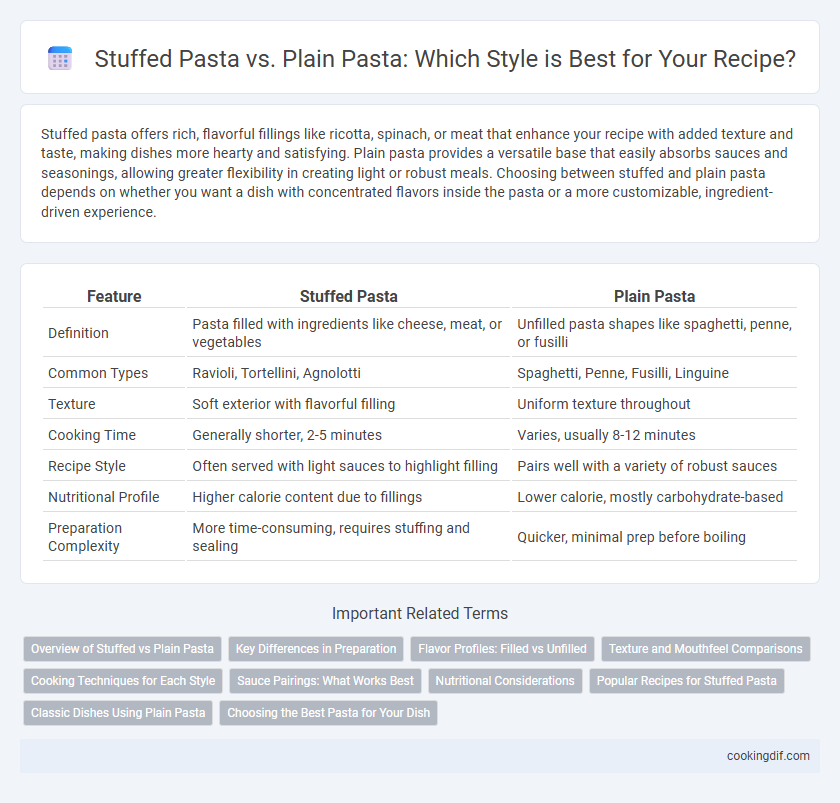 Stuffed Pasta vs. Plain Pasta: Which Style is Best for Your Recipe?

Stuffed pasta offers rich, flavorful fillings like ricotta, spinach, or meat that enhance your recipe with added texture and taste, making dishes more hearty and satisfying. Plain pasta provides a versatile base that easily absorbs sauces and seasonings, allowing greater flexibility in creating light or robust meals. Choosing between stuffed and plain pasta depends on whether you want a dish with concentrated flavors inside the pasta or a more customizable, ingredient-driven experience.

| Feature | Stuffed Pasta | Plain Pasta |
|---|---|---|
| Definition | Pasta filled with ingredients like cheese, meat, or vegetables | Unfilled pasta shapes like spaghetti, penne, or fusilli |
| Common Types | Ravioli, Tortellini, Agnolotti | Spaghetti, Penne, Fusilli, Linguine |
| Texture | Soft exterior with flavorful filling | Uniform texture throughout |
| Cooking Time | Generally shorter, 2-5 minutes | Varies, usually 8-12 minutes |
| Recipe Style | Often served with light sauces to highlight filling | Pairs well with a variety of robust sauces |
| Nutritional Profile | Higher calorie content due to fillings | Lower calorie, mostly carbohydrate-based |
| Preparation Complexity | More time-consuming, requires stuffing and sealing | Quicker, minimal prep before boiling |

Important Related Terms

Overview of Stuffed vs Plain Pasta
Key Differences in Preparation
Flavor Profiles: Filled vs Unfilled
Texture and Mouthfeel Comparisons
Cooking Techniques for Each Style
Sauce Pairings: What Works Best
Nutritional Considerations
Popular Recipes for Stuffed Pasta
Classic Dishes Using Plain Pasta
Choosing the Best Pasta for Your Dish

cookingdif.com