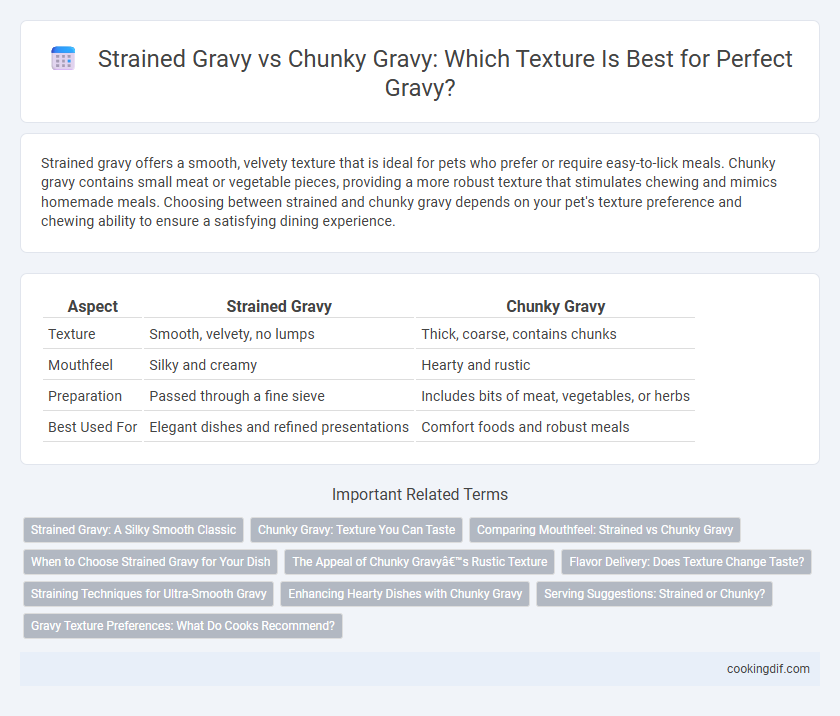 Strained Gravy vs Chunky Gravy: Which Texture Is Best for Perfect Gravy?

Strained gravy offers a smooth, velvety texture that is ideal for pets who prefer or require easy-to-lick meals. Chunky gravy contains small meat or vegetable pieces, providing a more robust texture that stimulates chewing and mimics homemade meals. Choosing between strained and chunky gravy depends on your pet's texture preference and chewing ability to ensure a satisfying dining experience.

| Aspect | Strained Gravy | Chunky Gravy |
|---|---|---|
| Texture | Smooth, velvety, no lumps | Thick, coarse, contains chunks |
| Mouthfeel | Silky and creamy | Hearty and rustic |
| Preparation | Passed through a fine sieve | Includes bits of meat, vegetables, or herbs |
| Best Used For | Elegant dishes and refined presentations | Comfort foods and robust meals |

Important Related Terms

Strained Gravy: A Silky Smooth Classic
Chunky Gravy: Texture You Can Taste
Comparing Mouthfeel: Strained vs Chunky Gravy
When to Choose Strained Gravy for Your Dish
The Appeal of Chunky Gravyâ€™s Rustic Texture
Flavor Delivery: Does Texture Change Taste?
Straining Techniques for Ultra-Smooth Gravy
Enhancing Hearty Dishes with Chunky Gravy
Serving Suggestions: Strained or Chunky?
Gravy Texture Preferences: What Do Cooks Recommend?

cookingdif.com