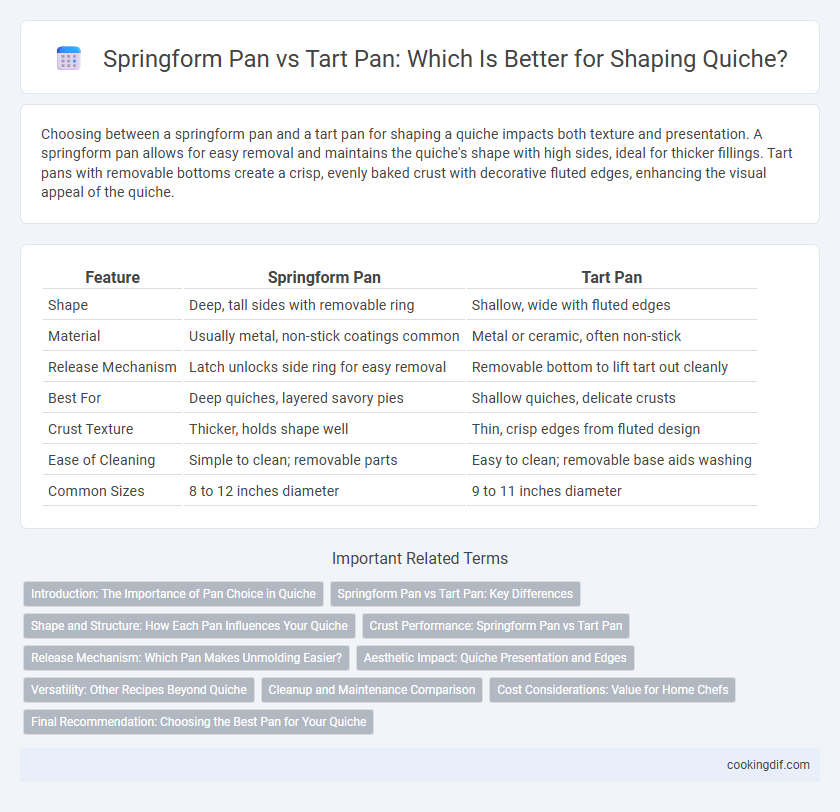 Springform Pan vs Tart Pan: Which Is Better for Shaping Quiche?

Choosing between a springform pan and a tart pan for shaping a quiche impacts both texture and presentation. A springform pan allows for easy removal and maintains the quiche's shape with high sides, ideal for thicker fillings. Tart pans with removable bottoms create a crisp, evenly baked crust with decorative fluted edges, enhancing the visual appeal of the quiche.

| Feature | Springform Pan | Tart Pan |
|---|---|---|
| Shape | Deep, tall sides with removable ring | Shallow, wide with fluted edges |
| Material | Usually metal, non-stick coatings common | Metal or ceramic, often non-stick |
| Release Mechanism | Latch unlocks side ring for easy removal | Removable bottom to lift tart out cleanly |
| Best For | Deep quiches, layered savory pies | Shallow quiches, delicate crusts |
| Crust Texture | Thicker, holds shape well | Thin, crisp edges from fluted design |
| Ease of Cleaning | Simple to clean; removable parts | Easy to clean; removable base aids washing |
| Common Sizes | 8 to 12 inches diameter | 9 to 11 inches diameter |

Important Related Terms

Introduction: The Importance of Pan Choice in Quiche
Springform Pan vs Tart Pan: Key Differences
Shape and Structure: How Each Pan Influences Your Quiche
Crust Performance: Springform Pan vs Tart Pan
Release Mechanism: Which Pan Makes Unmolding Easier?
Aesthetic Impact: Quiche Presentation and Edges
Versatility: Other Recipes Beyond Quiche
Cleanup and Maintenance Comparison
Cost Considerations: Value for Home Chefs
Final Recommendation: Choosing the Best Pan for Your Quiche

cookingdif.com