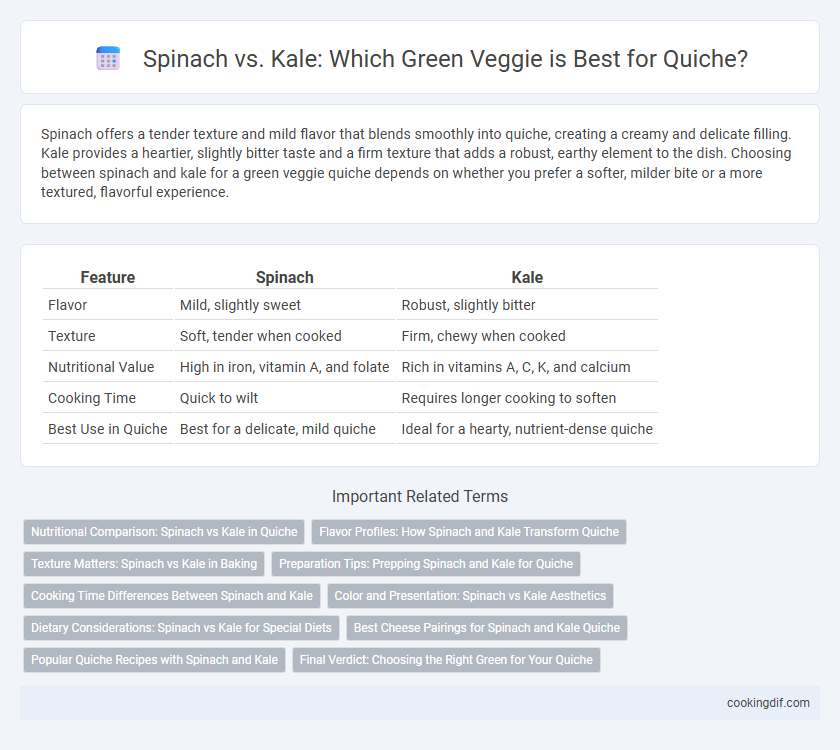 Spinach vs. Kale: Which Green Veggie is Best for Quiche?

Spinach offers a tender texture and mild flavor that blends smoothly into quiche, creating a creamy and delicate filling. Kale provides a heartier, slightly bitter taste and a firm texture that adds a robust, earthy element to the dish. Choosing between spinach and kale for a green veggie quiche depends on whether you prefer a softer, milder bite or a more textured, flavorful experience.

| Feature | Spinach | Kale |
|---|---|---|
| Flavor | Mild, slightly sweet | Robust, slightly bitter |
| Texture | Soft, tender when cooked | Firm, chewy when cooked |
| Nutritional Value | High in iron, vitamin A, and folate | Rich in vitamins A, C, K, and calcium |
| Cooking Time | Quick to wilt | Requires longer cooking to soften |
| Best Use in Quiche | Best for a delicate, mild quiche | Ideal for a hearty, nutrient-dense quiche |

Important Related Terms

Nutritional Comparison: Spinach vs Kale in Quiche
Flavor Profiles: How Spinach and Kale Transform Quiche
Texture Matters: Spinach vs Kale in Baking
Preparation Tips: Prepping Spinach and Kale for Quiche
Cooking Time Differences Between Spinach and Kale
Color and Presentation: Spinach vs Kale Aesthetics
Dietary Considerations: Spinach vs Kale for Special Diets
Best Cheese Pairings for Spinach and Kale Quiche
Popular Quiche Recipes with Spinach and Kale
Final Verdict: Choosing the Right Green for Your Quiche

cookingdif.com