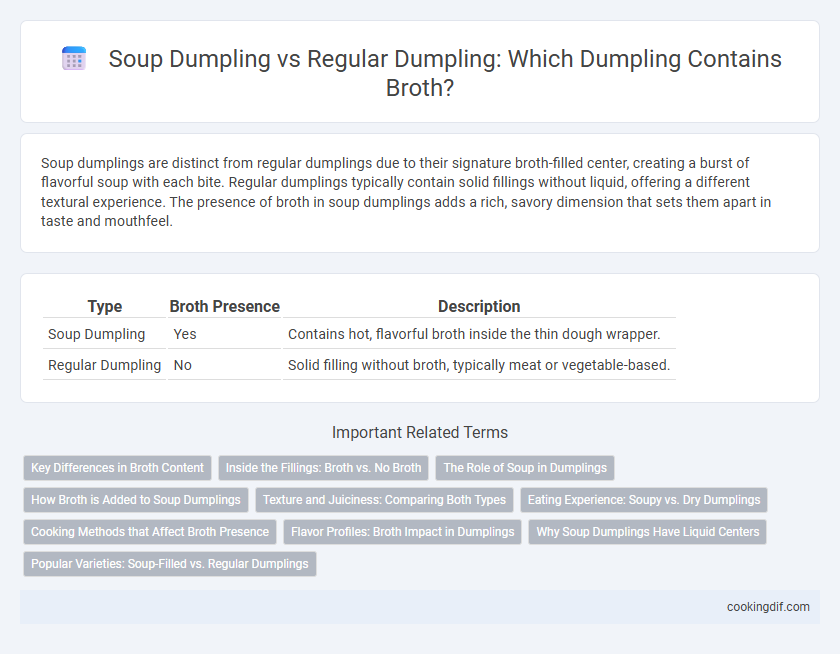 Soup Dumpling vs Regular Dumpling: Which Dumpling Contains Broth?

Soup dumplings are distinct from regular dumplings due to their signature broth-filled center, creating a burst of flavorful soup with each bite. Regular dumplings typically contain solid fillings without liquid, offering a different textural experience. The presence of broth in soup dumplings adds a rich, savory dimension that sets them apart in taste and mouthfeel.

| Type | Broth Presence | Description |
|---|---|---|
| Soup Dumpling | Yes | Contains hot, flavorful broth inside the thin dough wrapper. |
| Regular Dumpling | No | Solid filling without broth, typically meat or vegetable-based. |

Important Related Terms

Key Differences in Broth Content

Inside the Fillings: Broth vs. No Broth

The Role of Soup in Dumplings

How Broth is Added to Soup Dumplings

Texture and Juiciness: Comparing Both Types

Eating Experience: Soupy vs. Dry Dumplings

Cooking Methods that Affect Broth Presence

Flavor Profiles: Broth Impact in Dumplings

Why Soup Dumplings Have Liquid Centers

Popular Varieties: Soup-Filled vs. Regular Dumplings

cookingdif.com