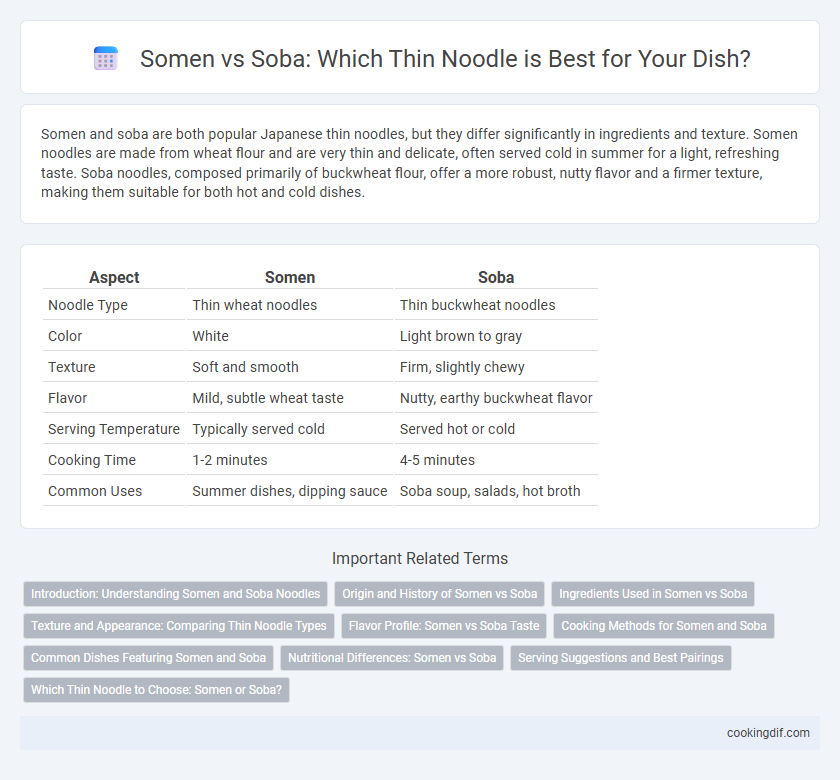 Somen vs Soba: Which Thin Noodle is Best for Your Dish?

Somen and soba are both popular Japanese thin noodles, but they differ significantly in ingredients and texture. Somen noodles are made from wheat flour and are very thin and delicate, often served cold in summer for a light, refreshing taste. Soba noodles, composed primarily of buckwheat flour, offer a more robust, nutty flavor and a firmer texture, making them suitable for both hot and cold dishes.

| Aspect | Somen | Soba |
|---|---|---|
| Noodle Type | Thin wheat noodles | Thin buckwheat noodles |
| Color | White | Light brown to gray |
| Texture | Soft and smooth | Firm, slightly chewy |
| Flavor | Mild, subtle wheat taste | Nutty, earthy buckwheat flavor |
| Serving Temperature | Typically served cold | Served hot or cold |
| Cooking Time | 1-2 minutes | 4-5 minutes |
| Common Uses | Summer dishes, dipping sauce | Soba soup, salads, hot broth |

Important Related Terms

Introduction: Understanding Somen and Soba Noodles
Origin and History of Somen vs Soba
Ingredients Used in Somen vs Soba
Texture and Appearance: Comparing Thin Noodle Types
Flavor Profile: Somen vs Soba Taste
Cooking Methods for Somen and Soba
Common Dishes Featuring Somen and Soba
Nutritional Differences: Somen vs Soba
Serving Suggestions and Best Pairings
Which Thin Noodle to Choose: Somen or Soba?

cookingdif.com