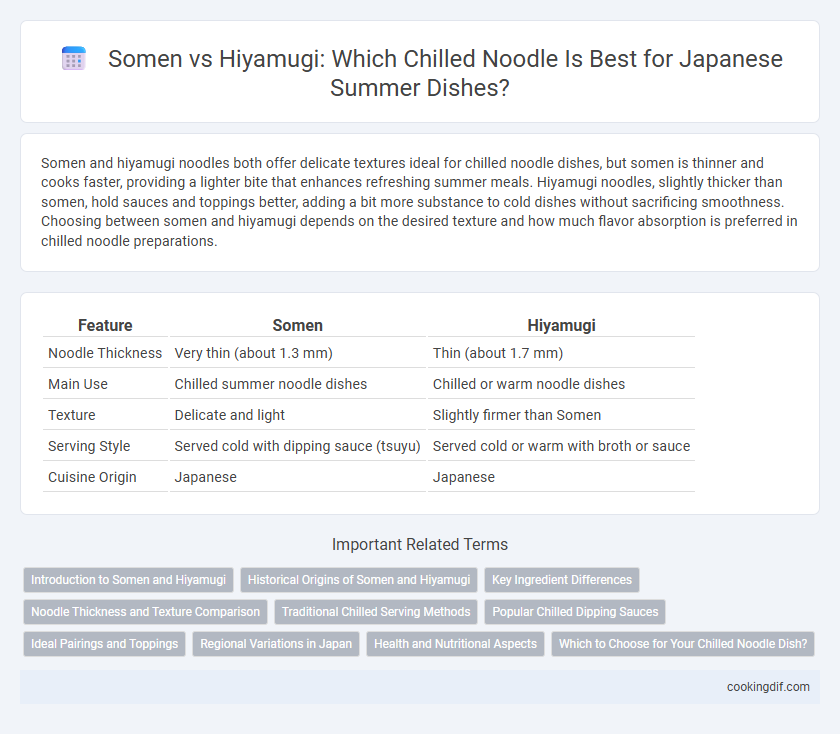 Somen vs Hiyamugi: Which Chilled Noodle Is Best for Japanese Summer Dishes?

Somen and hiyamugi noodles both offer delicate textures ideal for chilled noodle dishes, but somen is thinner and cooks faster, providing a lighter bite that enhances refreshing summer meals. Hiyamugi noodles, slightly thicker than somen, hold sauces and toppings better, adding a bit more substance to cold dishes without sacrificing smoothness. Choosing between somen and hiyamugi depends on the desired texture and how much flavor absorption is preferred in chilled noodle preparations.

| Feature | Somen | Hiyamugi |
|---|---|---|
| Noodle Thickness | Very thin (about 1.3 mm) | Thin (about 1.7 mm) |
| Main Use | Chilled summer noodle dishes | Chilled or warm noodle dishes |
| Texture | Delicate and light | Slightly firmer than Somen |
| Serving Style | Served cold with dipping sauce (tsuyu) | Served cold or warm with broth or sauce |
| Cuisine Origin | Japanese | Japanese |

Important Related Terms

Introduction to Somen and Hiyamugi
Historical Origins of Somen and Hiyamugi
Key Ingredient Differences
Noodle Thickness and Texture Comparison
Traditional Chilled Serving Methods
Popular Chilled Dipping Sauces
Ideal Pairings and Toppings
Regional Variations in Japan
Health and Nutritional Aspects
Which to Choose for Your Chilled Noodle Dish?

cookingdif.com