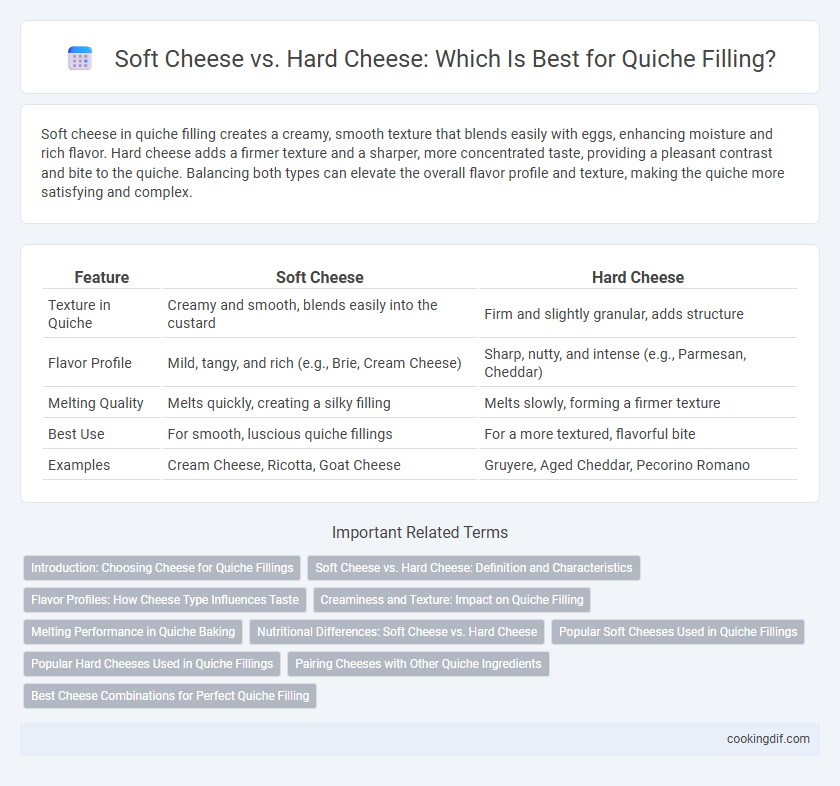 Soft Cheese vs. Hard Cheese: Which Is Best for Quiche Filling?

Soft cheese in quiche filling creates a creamy, smooth texture that blends easily with eggs, enhancing moisture and rich flavor. Hard cheese adds a firmer texture and a sharper, more concentrated taste, providing a pleasant contrast and bite to the quiche. Balancing both types can elevate the overall flavor profile and texture, making the quiche more satisfying and complex.

| Feature | Soft Cheese | Hard Cheese |
|---|---|---|
| Texture in Quiche | Creamy and smooth, blends easily into the custard | Firm and slightly granular, adds structure |
| Flavor Profile | Mild, tangy, and rich (e.g., Brie, Cream Cheese) | Sharp, nutty, and intense (e.g., Parmesan, Cheddar) |
| Melting Quality | Melts quickly, creating a silky filling | Melts slowly, forming a firmer texture |
| Best Use | For smooth, luscious quiche fillings | For a more textured, flavorful bite |
| Examples | Cream Cheese, Ricotta, Goat Cheese | Gruyere, Aged Cheddar, Pecorino Romano |

Important Related Terms

Introduction: Choosing Cheese for Quiche Fillings
Soft Cheese vs. Hard Cheese: Definition and Characteristics
Flavor Profiles: How Cheese Type Influences Taste
Creaminess and Texture: Impact on Quiche Filling
Melting Performance in Quiche Baking
Nutritional Differences: Soft Cheese vs. Hard Cheese
Popular Soft Cheeses Used in Quiche Fillings
Popular Hard Cheeses Used in Quiche Fillings
Pairing Cheeses with Other Quiche Ingredients
Best Cheese Combinations for Perfect Quiche Filling

cookingdif.com