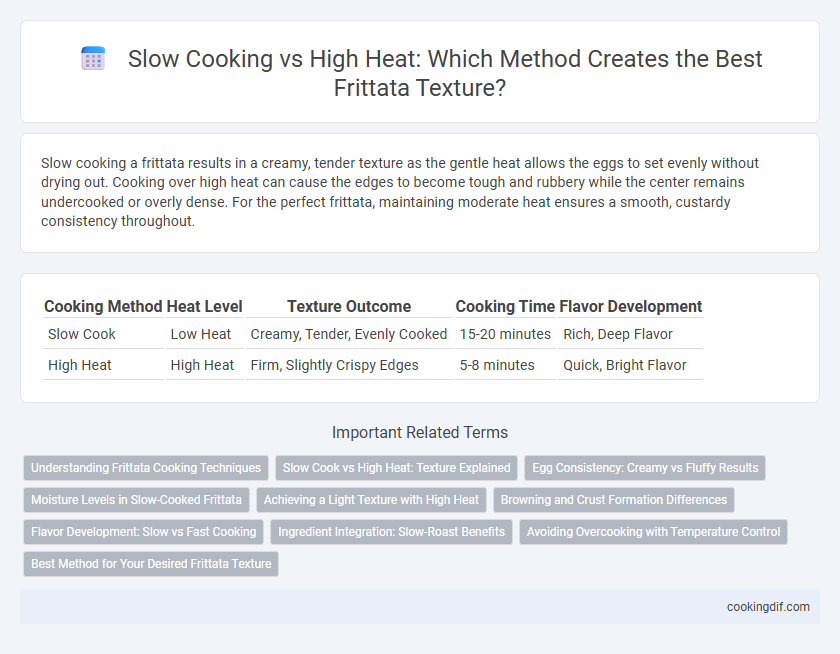 Slow Cooking vs High Heat: Which Method Creates the Best Frittata Texture?

Slow cooking a frittata results in a creamy, tender texture as the gentle heat allows the eggs to set evenly without drying out. Cooking over high heat can cause the edges to become tough and rubbery while the center remains undercooked or overly dense. For the perfect frittata, maintaining moderate heat ensures a smooth, custardy consistency throughout.

| Cooking Method | Heat Level | Texture Outcome | Cooking Time | Flavor Development |
|---|---|---|---|---|
| Slow Cook | Low Heat | Creamy, Tender, Evenly Cooked | 15-20 minutes | Rich, Deep Flavor |
| High Heat | High Heat | Firm, Slightly Crispy Edges | 5-8 minutes | Quick, Bright Flavor |

Important Related Terms

Understanding Frittata Cooking Techniques
Slow Cook vs High Heat: Texture Explained
Egg Consistency: Creamy vs Fluffy Results
Moisture Levels in Slow-Cooked Frittata
Achieving a Light Texture with High Heat
Browning and Crust Formation Differences
Flavor Development: Slow vs Fast Cooking
Ingredient Integration: Slow-Roast Benefits
Avoiding Overcooking with Temperature Control
Best Method for Your Desired Frittata Texture

cookingdif.com