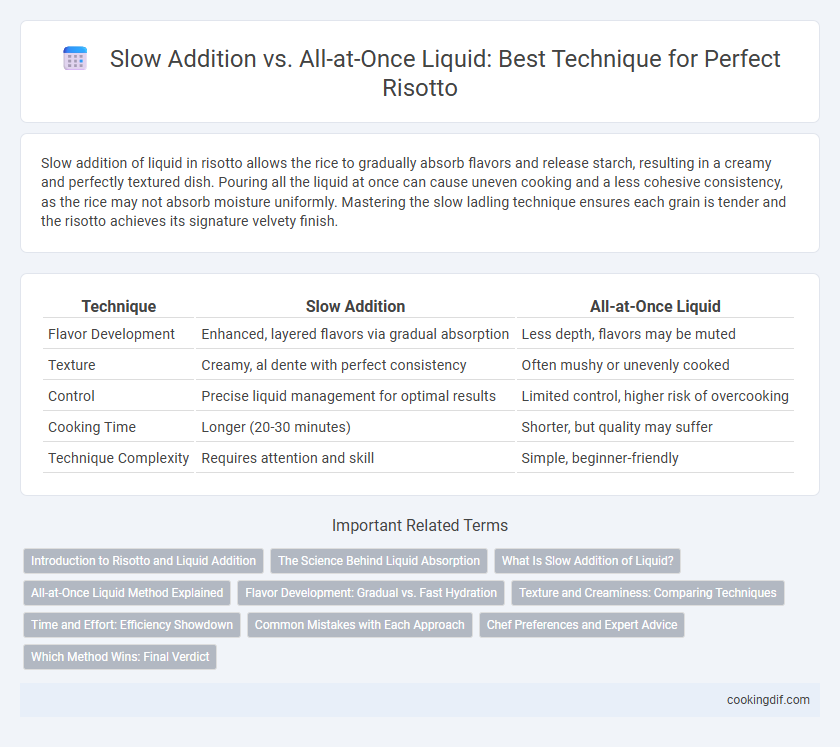 Slow Addition vs. All-at-Once Liquid: Best Technique for Perfect Risotto

Slow addition of liquid in risotto allows the rice to gradually absorb flavors and release starch, resulting in a creamy and perfectly textured dish. Pouring all the liquid at once can cause uneven cooking and a less cohesive consistency, as the rice may not absorb moisture uniformly. Mastering the slow ladling technique ensures each grain is tender and the risotto achieves its signature velvety finish.

| Technique | Slow Addition | All-at-Once Liquid |
|---|---|---|
| Flavor Development | Enhanced, layered flavors via gradual absorption | Less depth, flavors may be muted |
| Texture | Creamy, al dente with perfect consistency | Often mushy or unevenly cooked |
| Control | Precise liquid management for optimal results | Limited control, higher risk of overcooking |
| Cooking Time | Longer (20-30 minutes) | Shorter, but quality may suffer |
| Technique Complexity | Requires attention and skill | Simple, beginner-friendly |

Important Related Terms

Introduction to Risotto and Liquid Addition
The Science Behind Liquid Absorption
What Is Slow Addition of Liquid?
All-at-Once Liquid Method Explained
Flavor Development: Gradual vs. Fast Hydration
Texture and Creaminess: Comparing Techniques
Time and Effort: Efficiency Showdown
Common Mistakes with Each Approach
Chef Preferences and Expert Advice
Which Method Wins: Final Verdict

cookingdif.com