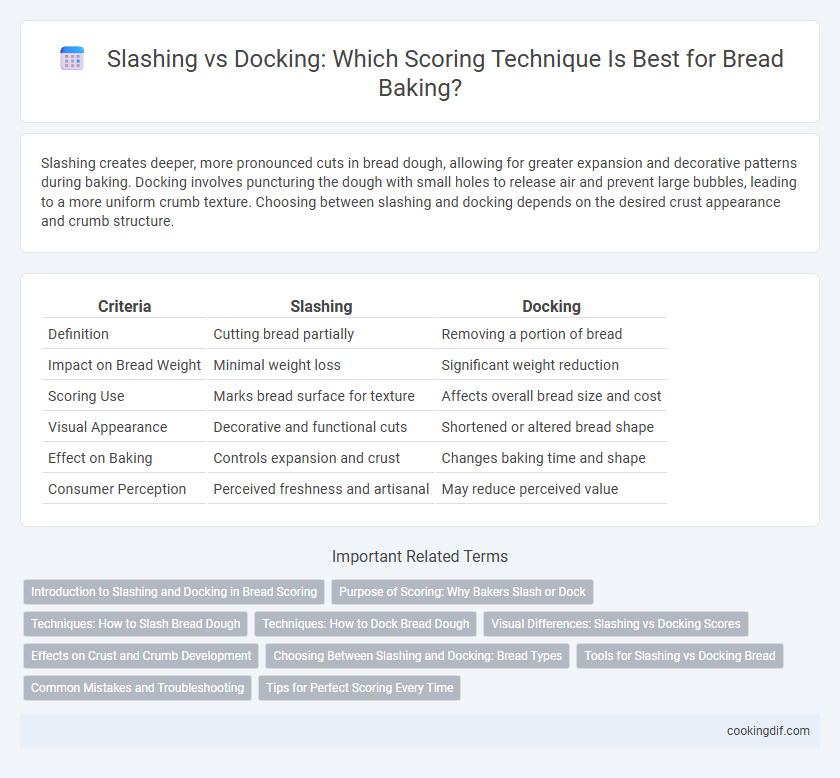 Slashing vs Docking: Which Scoring Technique Is Best for Bread Baking?

Slashing creates deeper, more pronounced cuts in bread dough, allowing for greater expansion and decorative patterns during baking. Docking involves puncturing the dough with small holes to release air and prevent large bubbles, leading to a more uniform crumb texture. Choosing between slashing and docking depends on the desired crust appearance and crumb structure.

| Criteria | Slashing | Docking |
|---|---|---|
| Definition | Cutting bread partially | Removing a portion of bread |
| Impact on Bread Weight | Minimal weight loss | Significant weight reduction |
| Scoring Use | Marks bread surface for texture | Affects overall bread size and cost |
| Visual Appearance | Decorative and functional cuts | Shortened or altered bread shape |
| Effect on Baking | Controls expansion and crust | Changes baking time and shape |
| Consumer Perception | Perceived freshness and artisanal | May reduce perceived value |

Important Related Terms

Introduction to Slashing and Docking in Bread Scoring
Purpose of Scoring: Why Bakers Slash or Dock
Techniques: How to Slash Bread Dough
Techniques: How to Dock Bread Dough
Visual Differences: Slashing vs Docking Scores
Effects on Crust and Crumb Development
Choosing Between Slashing and Docking: Bread Types
Tools for Slashing vs Docking Bread
Common Mistakes and Troubleshooting
Tips for Perfect Scoring Every Time

cookingdif.com