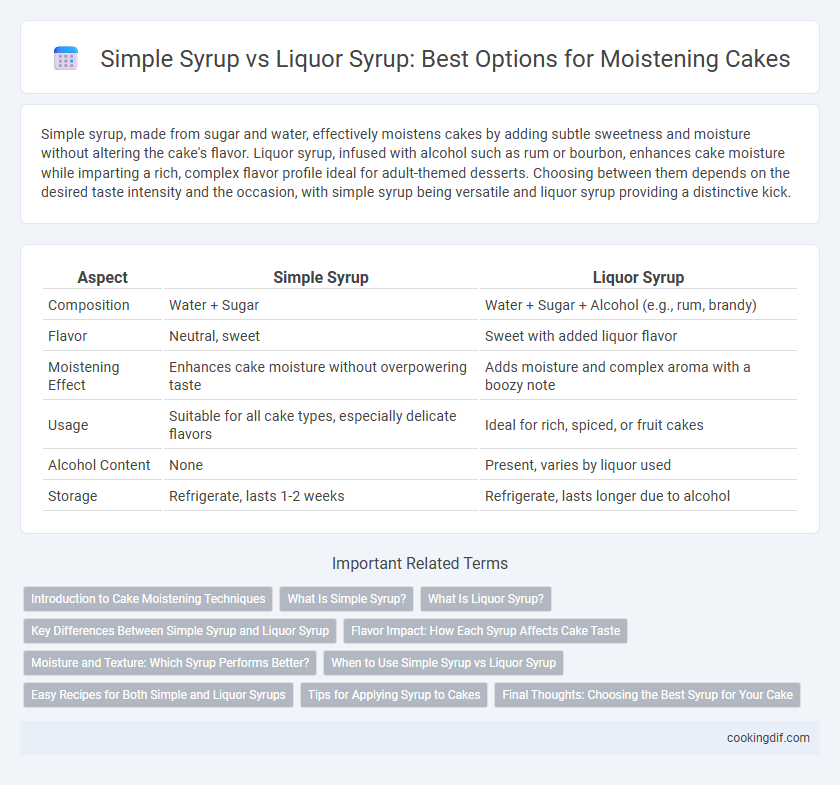 Simple Syrup vs Liquor Syrup: Best Options for Moistening Cakes

Simple syrup, made from sugar and water, effectively moistens cakes by adding subtle sweetness and moisture without altering the cake's flavor. Liquor syrup, infused with alcohol such as rum or bourbon, enhances cake moisture while imparting a rich, complex flavor profile ideal for adult-themed desserts. Choosing between them depends on the desired taste intensity and the occasion, with simple syrup being versatile and liquor syrup providing a distinctive kick.

| Aspect | Simple Syrup | Liquor Syrup |
|---|---|---|
| Composition | Water + Sugar | Water + Sugar + Alcohol (e.g., rum, brandy) |
| Flavor | Neutral, sweet | Sweet with added liquor flavor |
| Moistening Effect | Enhances cake moisture without overpowering taste | Adds moisture and complex aroma with a boozy note |
| Usage | Suitable for all cake types, especially delicate flavors | Ideal for rich, spiced, or fruit cakes |
| Alcohol Content | None | Present, varies by liquor used |
| Storage | Refrigerate, lasts 1-2 weeks | Refrigerate, lasts longer due to alcohol |

Important Related Terms

Introduction to Cake Moistening Techniques
What Is Simple Syrup?
What Is Liquor Syrup?
Key Differences Between Simple Syrup and Liquor Syrup
Flavor Impact: How Each Syrup Affects Cake Taste
Moisture and Texture: Which Syrup Performs Better?
When to Use Simple Syrup vs Liquor Syrup
Easy Recipes for Both Simple and Liquor Syrups
Tips for Applying Syrup to Cakes
Final Thoughts: Choosing the Best Syrup for Your Cake

cookingdif.com