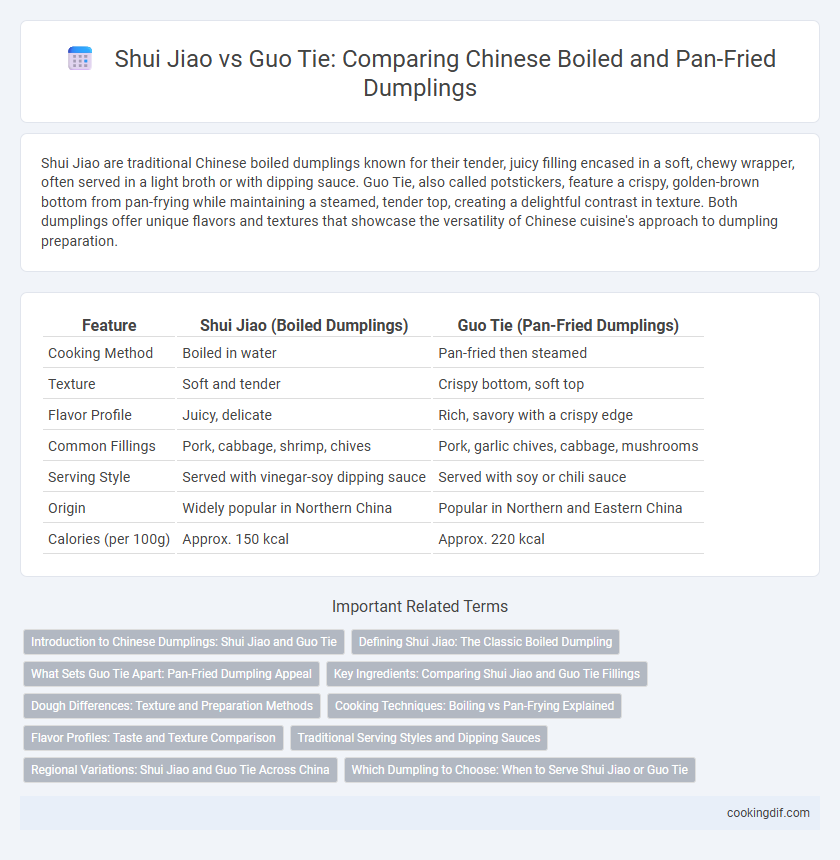 Shui Jiao vs Guo Tie: Comparing Chinese Boiled and Pan-Fried Dumplings

Shui Jiao are traditional Chinese boiled dumplings known for their tender, juicy filling encased in a soft, chewy wrapper, often served in a light broth or with dipping sauce. Guo Tie, also called potstickers, feature a crispy, golden-brown bottom from pan-frying while maintaining a steamed, tender top, creating a delightful contrast in texture. Both dumplings offer unique flavors and textures that showcase the versatility of Chinese cuisine's approach to dumpling preparation.

| Feature | Shui Jiao (Boiled Dumplings) | Guo Tie (Pan-Fried Dumplings) |
|---|---|---|
| Cooking Method | Boiled in water | Pan-fried then steamed |
| Texture | Soft and tender | Crispy bottom, soft top |
| Flavor Profile | Juicy, delicate | Rich, savory with a crispy edge |
| Common Fillings | Pork, cabbage, shrimp, chives | Pork, garlic chives, cabbage, mushrooms |
| Serving Style | Served with vinegar-soy dipping sauce | Served with soy or chili sauce |
| Origin | Widely popular in Northern China | Popular in Northern and Eastern China |
| Calories (per 100g) | Approx. 150 kcal | Approx. 220 kcal |

Important Related Terms

Introduction to Chinese Dumplings: Shui Jiao and Guo Tie
Defining Shui Jiao: The Classic Boiled Dumpling
What Sets Guo Tie Apart: Pan-Fried Dumpling Appeal
Key Ingredients: Comparing Shui Jiao and Guo Tie Fillings
Dough Differences: Texture and Preparation Methods
Cooking Techniques: Boiling vs Pan-Frying Explained
Flavor Profiles: Taste and Texture Comparison
Traditional Serving Styles and Dipping Sauces
Regional Variations: Shui Jiao and Guo Tie Across China
Which Dumpling to Choose: When to Serve Shui Jiao or Guo Tie

cookingdif.com