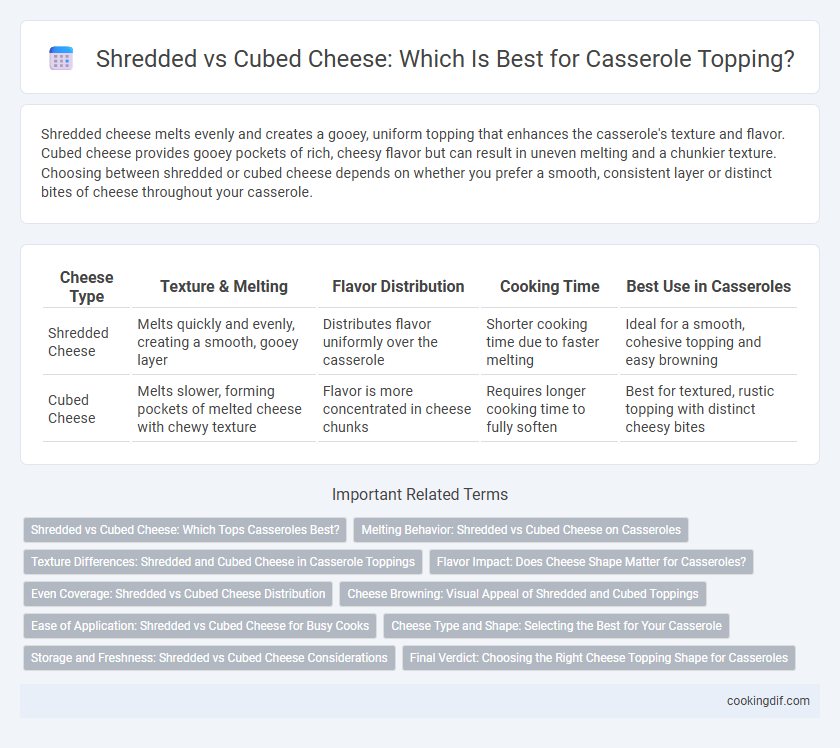 Shredded vs Cubed Cheese: Which Is Best for Casserole Topping?

Shredded cheese melts evenly and creates a gooey, uniform topping that enhances the casserole's texture and flavor. Cubed cheese provides gooey pockets of rich, cheesy flavor but can result in uneven melting and a chunkier texture. Choosing between shredded or cubed cheese depends on whether you prefer a smooth, consistent layer or distinct bites of cheese throughout your casserole.

| Cheese Type | Texture & Melting | Flavor Distribution | Cooking Time | Best Use in Casseroles |
|---|---|---|---|---|
| Shredded Cheese | Melts quickly and evenly, creating a smooth, gooey layer | Distributes flavor uniformly over the casserole | Shorter cooking time due to faster melting | Ideal for a smooth, cohesive topping and easy browning |
| Cubed Cheese | Melts slower, forming pockets of melted cheese with chewy texture | Flavor is more concentrated in cheese chunks | Requires longer cooking time to fully soften | Best for textured, rustic topping with distinct cheesy bites |

Important Related Terms

Shredded vs Cubed Cheese: Which Tops Casseroles Best?
Melting Behavior: Shredded vs Cubed Cheese on Casseroles
Texture Differences: Shredded and Cubed Cheese in Casserole Toppings
Flavor Impact: Does Cheese Shape Matter for Casseroles?
Even Coverage: Shredded vs Cubed Cheese Distribution
Cheese Browning: Visual Appeal of Shredded and Cubed Toppings
Ease of Application: Shredded vs Cubed Cheese for Busy Cooks
Cheese Type and Shape: Selecting the Best for Your Casserole
Storage and Freshness: Shredded vs Cubed Cheese Considerations
Final Verdict: Choosing the Right Cheese Topping Shape for Casseroles

cookingdif.com