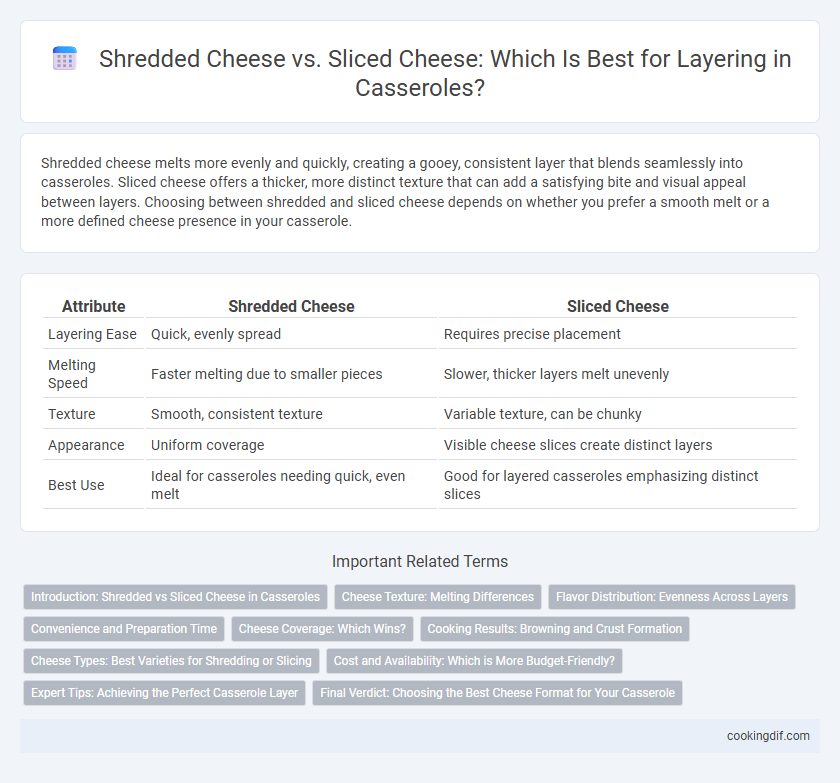 Shredded Cheese vs. Sliced Cheese: Which Is Best for Layering in Casseroles?

Shredded cheese melts more evenly and quickly, creating a gooey, consistent layer that blends seamlessly into casseroles. Sliced cheese offers a thicker, more distinct texture that can add a satisfying bite and visual appeal between layers. Choosing between shredded and sliced cheese depends on whether you prefer a smooth melt or a more defined cheese presence in your casserole.

| Attribute | Shredded Cheese | Sliced Cheese |
|---|---|---|
| Layering Ease | Quick, evenly spread | Requires precise placement |
| Melting Speed | Faster melting due to smaller pieces | Slower, thicker layers melt unevenly |
| Texture | Smooth, consistent texture | Variable texture, can be chunky |
| Appearance | Uniform coverage | Visible cheese slices create distinct layers |
| Best Use | Ideal for casseroles needing quick, even melt | Good for layered casseroles emphasizing distinct slices |

Important Related Terms

Introduction: Shredded vs Sliced Cheese in Casseroles
Cheese Texture: Melting Differences
Flavor Distribution: Evenness Across Layers
Convenience and Preparation Time
Cheese Coverage: Which Wins?
Cooking Results: Browning and Crust Formation
Cheese Types: Best Varieties for Shredding or Slicing
Cost and Availability: Which is More Budget-Friendly?
Expert Tips: Achieving the Perfect Casserole Layer
Final Verdict: Choosing the Best Cheese Format for Your Casserole

cookingdif.com