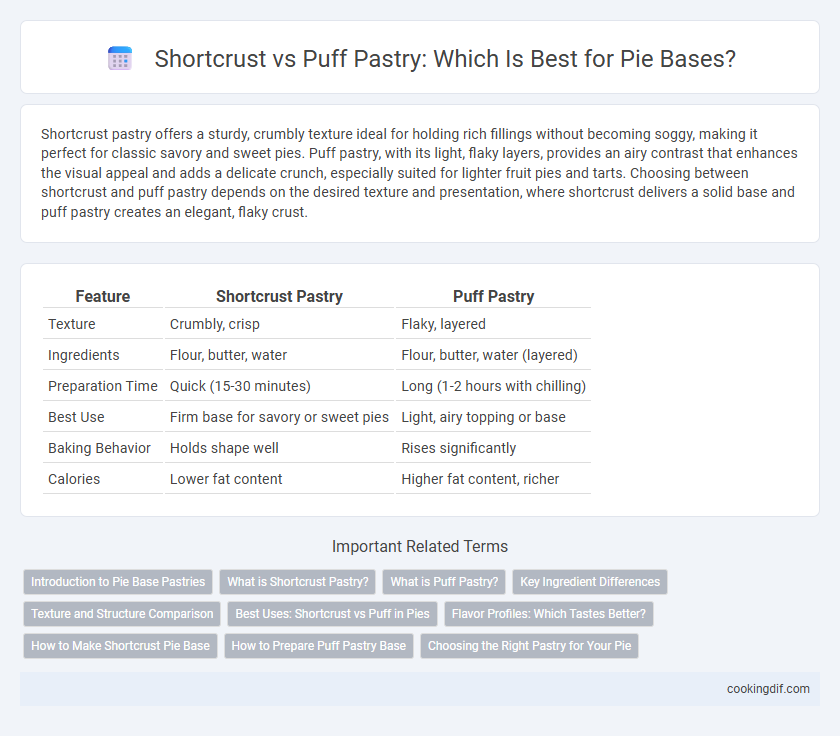 Shortcrust vs Puff Pastry: Which Is Best for Pie Bases?

Shortcrust pastry offers a sturdy, crumbly texture ideal for holding rich fillings without becoming soggy, making it perfect for classic savory and sweet pies. Puff pastry, with its light, flaky layers, provides an airy contrast that enhances the visual appeal and adds a delicate crunch, especially suited for lighter fruit pies and tarts. Choosing between shortcrust and puff pastry depends on the desired texture and presentation, where shortcrust delivers a solid base and puff pastry creates an elegant, flaky crust.

| Feature | Shortcrust Pastry | Puff Pastry |
|---|---|---|
| Texture | Crumbly, crisp | Flaky, layered |
| Ingredients | Flour, butter, water | Flour, butter, water (layered) |
| Preparation Time | Quick (15-30 minutes) | Long (1-2 hours with chilling) |
| Best Use | Firm base for savory or sweet pies | Light, airy topping or base |
| Baking Behavior | Holds shape well | Rises significantly |
| Calories | Lower fat content | Higher fat content, richer |

Important Related Terms

Introduction to Pie Base Pastries
What is Shortcrust Pastry?
What is Puff Pastry?
Key Ingredient Differences
Texture and Structure Comparison
Best Uses: Shortcrust vs Puff in Pies
Flavor Profiles: Which Tastes Better?
How to Make Shortcrust Pie Base
How to Prepare Puff Pastry Base
Choosing the Right Pastry for Your Pie

cookingdif.com