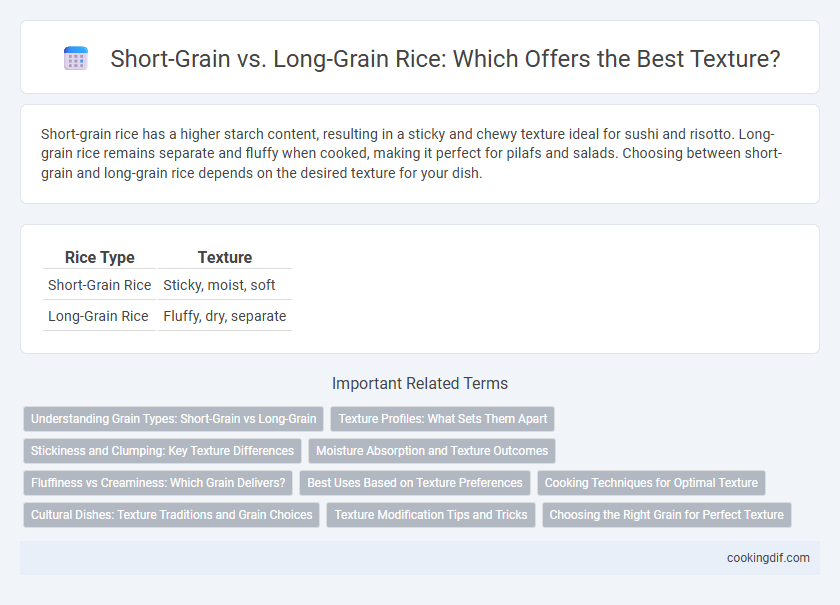 Short-Grain vs. Long-Grain Rice: Which Offers the Best Texture?

Short-grain rice has a higher starch content, resulting in a sticky and chewy texture ideal for sushi and risotto. Long-grain rice remains separate and fluffy when cooked, making it perfect for pilafs and salads. Choosing between short-grain and long-grain rice depends on the desired texture for your dish.

| Rice Type | Texture |
|---|---|
| Short-Grain Rice | Sticky, moist, soft |
| Long-Grain Rice | Fluffy, dry, separate |

Important Related Terms

Understanding Grain Types: Short-Grain vs Long-Grain

Texture Profiles: What Sets Them Apart

Stickiness and Clumping: Key Texture Differences

Moisture Absorption and Texture Outcomes

Fluffiness vs Creaminess: Which Grain Delivers?

Best Uses Based on Texture Preferences

Cooking Techniques for Optimal Texture

Cultural Dishes: Texture Traditions and Grain Choices

Texture Modification Tips and Tricks

Choosing the Right Grain for Perfect Texture

cookingdif.com