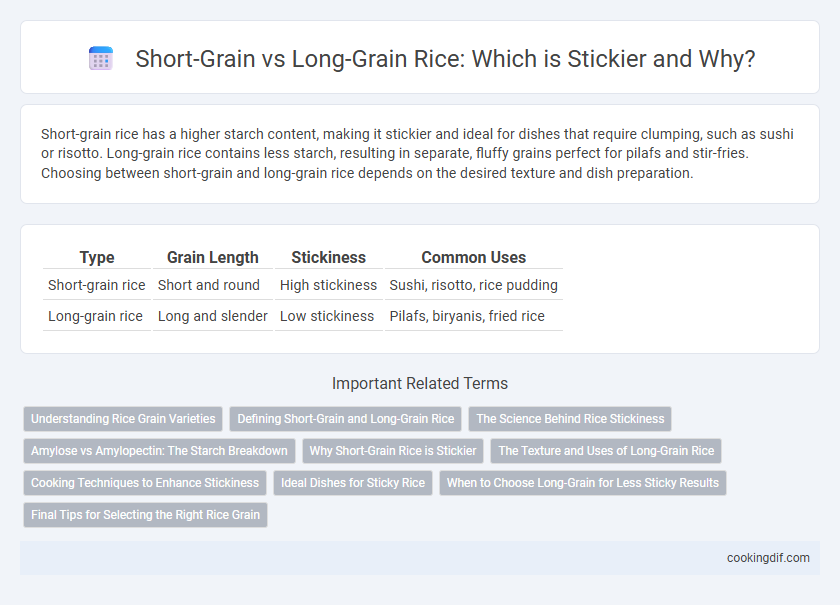 Short-Grain vs Long-Grain Rice: Which is Stickier and Why?

Short-grain rice has a higher starch content, making it stickier and ideal for dishes that require clumping, such as sushi or risotto. Long-grain rice contains less starch, resulting in separate, fluffy grains perfect for pilafs and stir-fries. Choosing between short-grain and long-grain rice depends on the desired texture and dish preparation.

| Type | Grain Length | Stickiness | Common Uses |
|---|---|---|---|
| Short-grain rice | Short and round | High stickiness | Sushi, risotto, rice pudding |
| Long-grain rice | Long and slender | Low stickiness | Pilafs, biryanis, fried rice |

Important Related Terms

Understanding Rice Grain Varieties
Defining Short-Grain and Long-Grain Rice
The Science Behind Rice Stickiness
Amylose vs Amylopectin: The Starch Breakdown
Why Short-Grain Rice is Stickier
The Texture and Uses of Long-Grain Rice
Cooking Techniques to Enhance Stickiness
Ideal Dishes for Sticky Rice
When to Choose Long-Grain for Less Sticky Results
Final Tips for Selecting the Right Rice Grain

cookingdif.com