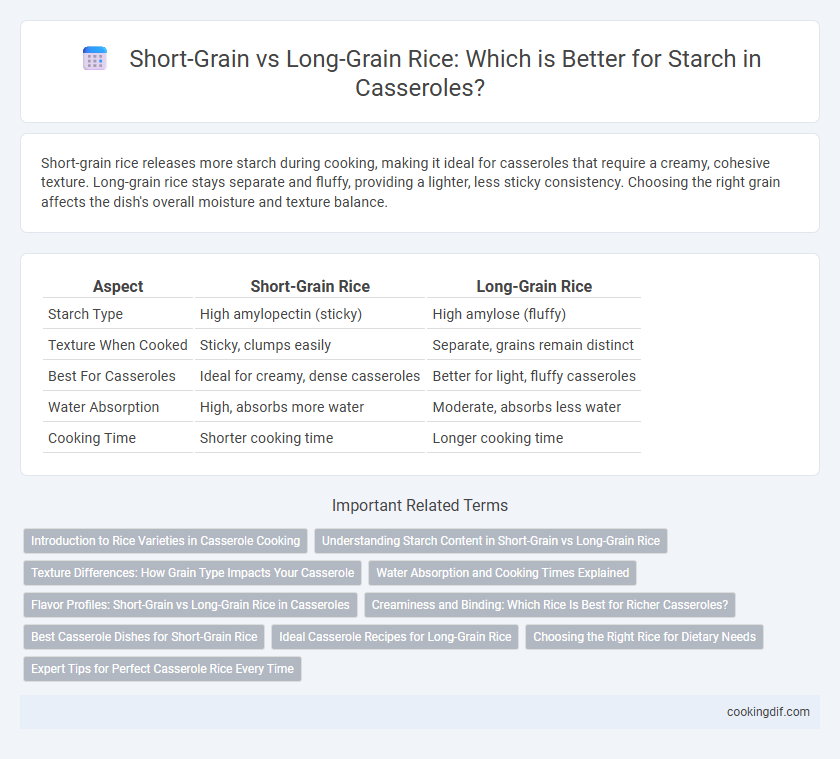 Short-Grain vs Long-Grain Rice: Which is Better for Starch in Casseroles?

Short-grain rice releases more starch during cooking, making it ideal for casseroles that require a creamy, cohesive texture. Long-grain rice stays separate and fluffy, providing a lighter, less sticky consistency. Choosing the right grain affects the dish's overall moisture and texture balance.

| Aspect | Short-Grain Rice | Long-Grain Rice |
|---|---|---|
| Starch Type | High amylopectin (sticky) | High amylose (fluffy) |
| Texture When Cooked | Sticky, clumps easily | Separate, grains remain distinct |
| Best For Casseroles | Ideal for creamy, dense casseroles | Better for light, fluffy casseroles |
| Water Absorption | High, absorbs more water | Moderate, absorbs less water |
| Cooking Time | Shorter cooking time | Longer cooking time |

Important Related Terms

Introduction to Rice Varieties in Casserole Cooking
Understanding Starch Content in Short-Grain vs Long-Grain Rice
Texture Differences: How Grain Type Impacts Your Casserole
Water Absorption and Cooking Times Explained
Flavor Profiles: Short-Grain vs Long-Grain Rice in Casseroles
Creaminess and Binding: Which Rice Is Best for Richer Casseroles?
Best Casserole Dishes for Short-Grain Rice
Ideal Casserole Recipes for Long-Grain Rice
Choosing the Right Rice for Dietary Needs
Expert Tips for Perfect Casserole Rice Every Time

cookingdif.com