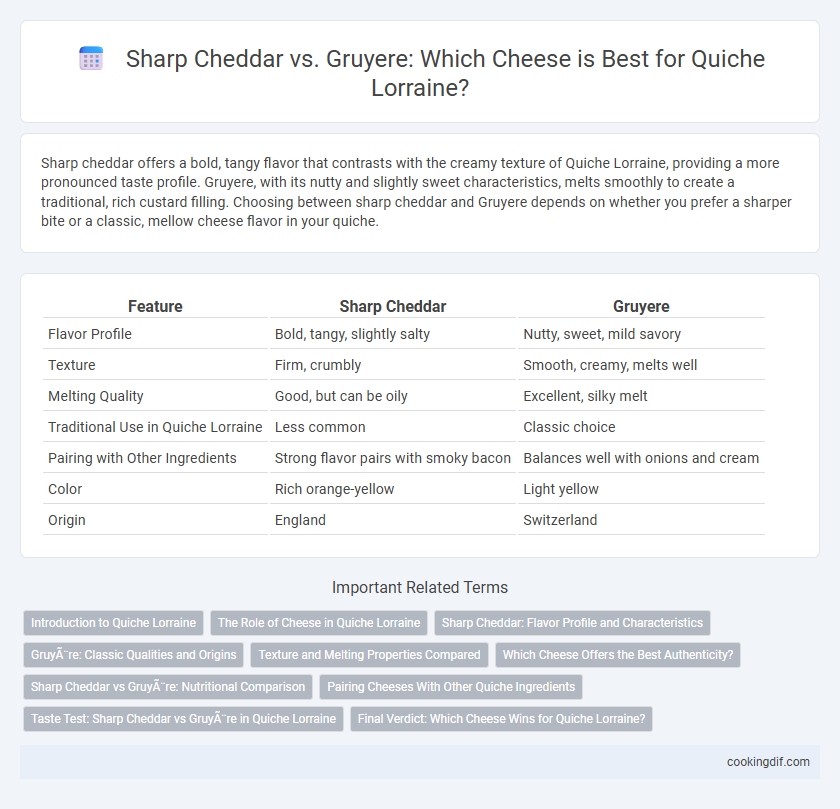 Sharp Cheddar vs. Gruyere: Which Cheese is Best for Quiche Lorraine?

Sharp cheddar offers a bold, tangy flavor that contrasts with the creamy texture of Quiche Lorraine, providing a more pronounced taste profile. Gruyere, with its nutty and slightly sweet characteristics, melts smoothly to create a traditional, rich custard filling. Choosing between sharp cheddar and Gruyere depends on whether you prefer a sharper bite or a classic, mellow cheese flavor in your quiche.

| Feature | Sharp Cheddar | Gruyere |
|---|---|---|
| Flavor Profile | Bold, tangy, slightly salty | Nutty, sweet, mild savory |
| Texture | Firm, crumbly | Smooth, creamy, melts well |
| Melting Quality | Good, but can be oily | Excellent, silky melt |
| Traditional Use in Quiche Lorraine | Less common | Classic choice |
| Pairing with Other Ingredients | Strong flavor pairs with smoky bacon | Balances well with onions and cream |
| Color | Rich orange-yellow | Light yellow |
| Origin | England | Switzerland |

Important Related Terms

Introduction to Quiche Lorraine
The Role of Cheese in Quiche Lorraine
Sharp Cheddar: Flavor Profile and Characteristics
GruyÃ¨re: Classic Qualities and Origins
Texture and Melting Properties Compared
Which Cheese Offers the Best Authenticity?
Sharp Cheddar vs GruyÃ¨re: Nutritional Comparison
Pairing Cheeses With Other Quiche Ingredients
Taste Test: Sharp Cheddar vs GruyÃ¨re in Quiche Lorraine
Final Verdict: Which Cheese Wins for Quiche Lorraine?

cookingdif.com