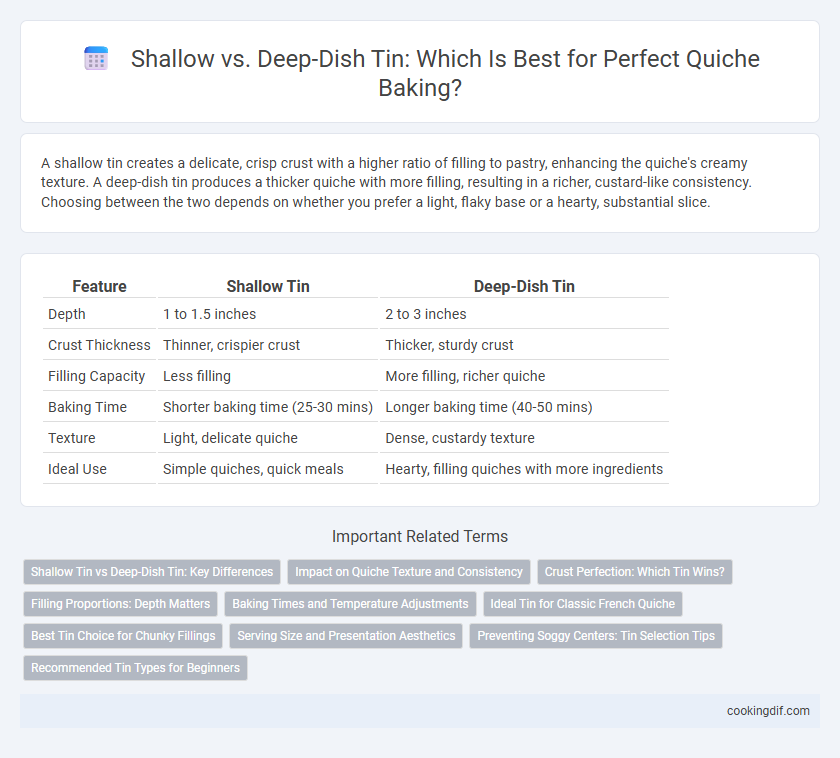 Shallow vs. Deep-Dish Tin: Which Is Best for Perfect Quiche Baking?

A shallow tin creates a delicate, crisp crust with a higher ratio of filling to pastry, enhancing the quiche's creamy texture. A deep-dish tin produces a thicker quiche with more filling, resulting in a richer, custard-like consistency. Choosing between the two depends on whether you prefer a light, flaky base or a hearty, substantial slice.

| Feature | Shallow Tin | Deep-Dish Tin |
|---|---|---|
| Depth | 1 to 1.5 inches | 2 to 3 inches |
| Crust Thickness | Thinner, crispier crust | Thicker, sturdy crust |
| Filling Capacity | Less filling | More filling, richer quiche |
| Baking Time | Shorter baking time (25-30 mins) | Longer baking time (40-50 mins) |
| Texture | Light, delicate quiche | Dense, custardy texture |
| Ideal Use | Simple quiches, quick meals | Hearty, filling quiches with more ingredients |

Important Related Terms

Shallow Tin vs Deep-Dish Tin: Key Differences
Impact on Quiche Texture and Consistency
Crust Perfection: Which Tin Wins?
Filling Proportions: Depth Matters
Baking Times and Temperature Adjustments
Ideal Tin for Classic French Quiche
Best Tin Choice for Chunky Fillings
Serving Size and Presentation Aesthetics
Preventing Soggy Centers: Tin Selection Tips
Recommended Tin Types for Beginners

cookingdif.com