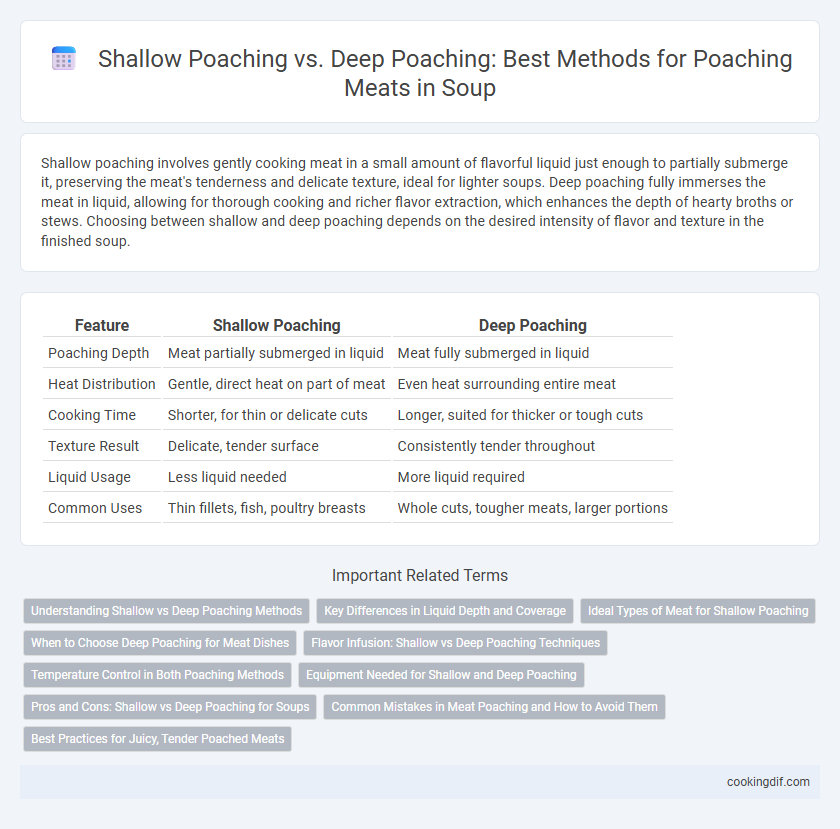 Shallow Poaching vs. Deep Poaching: Best Methods for Poaching Meats in Soup

Shallow poaching involves gently cooking meat in a small amount of flavorful liquid just enough to partially submerge it, preserving the meat's tenderness and delicate texture, ideal for lighter soups. Deep poaching fully immerses the meat in liquid, allowing for thorough cooking and richer flavor extraction, which enhances the depth of hearty broths or stews. Choosing between shallow and deep poaching depends on the desired intensity of flavor and texture in the finished soup.

| Feature | Shallow Poaching | Deep Poaching |
|---|---|---|
| Poaching Depth | Meat partially submerged in liquid | Meat fully submerged in liquid |
| Heat Distribution | Gentle, direct heat on part of meat | Even heat surrounding entire meat |
| Cooking Time | Shorter, for thin or delicate cuts | Longer, suited for thicker or tough cuts |
| Texture Result | Delicate, tender surface | Consistently tender throughout |
| Liquid Usage | Less liquid needed | More liquid required |
| Common Uses | Thin fillets, fish, poultry breasts | Whole cuts, tougher meats, larger portions |

Important Related Terms

Understanding Shallow vs Deep Poaching Methods
Key Differences in Liquid Depth and Coverage
Ideal Types of Meat for Shallow Poaching
When to Choose Deep Poaching for Meat Dishes
Flavor Infusion: Shallow vs Deep Poaching Techniques
Temperature Control in Both Poaching Methods
Equipment Needed for Shallow and Deep Poaching
Pros and Cons: Shallow vs Deep Poaching for Soups
Common Mistakes in Meat Poaching and How to Avoid Them
Best Practices for Juicy, Tender Poached Meats

cookingdif.com